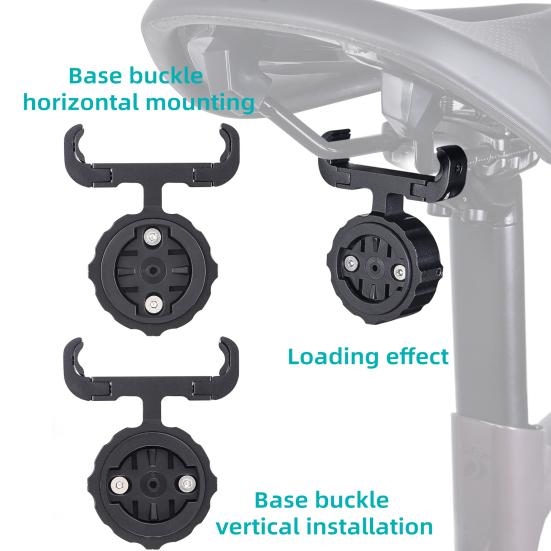 Base buckle
horizontal mounting

Loading effect

Base buckle
vertical installation