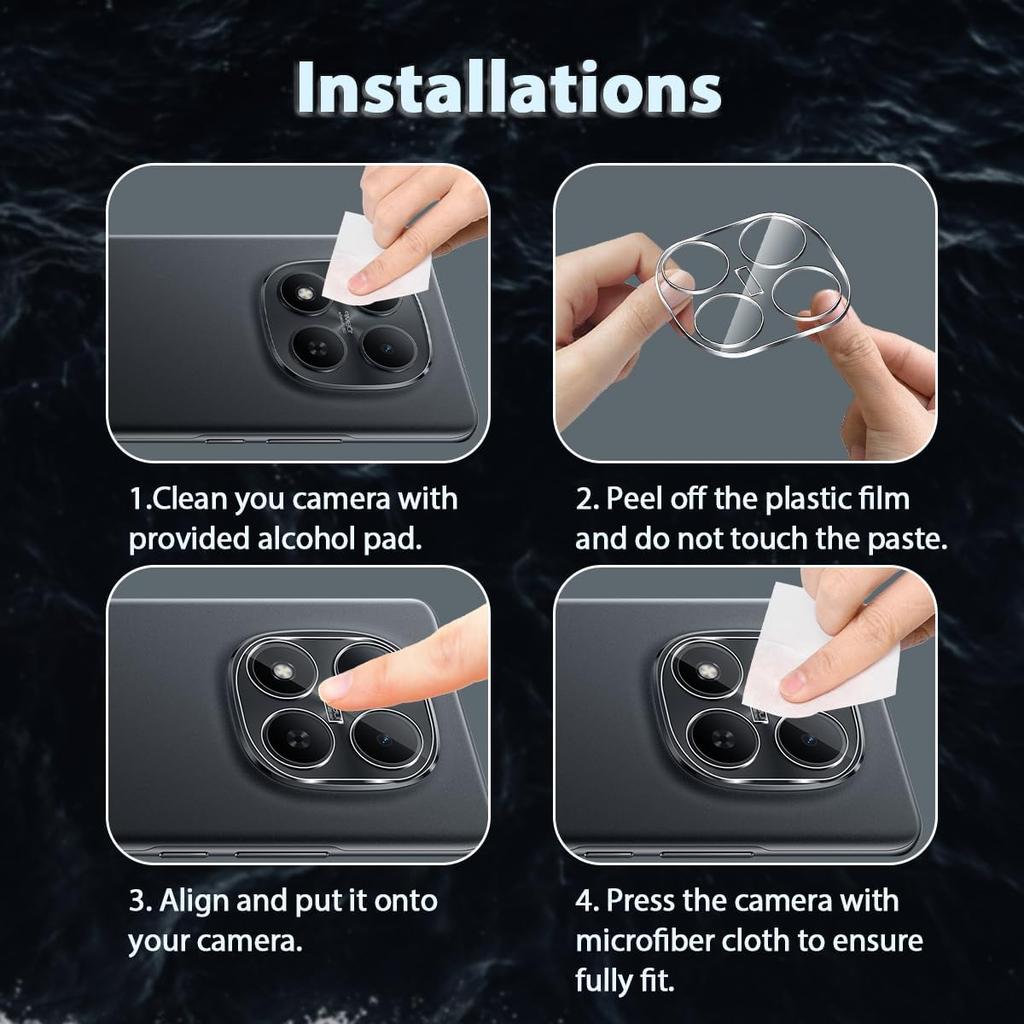 Installations

1.Clean you camera with provided alcohol pad.

2. Peel off the plastic film and do not touch the paste.

3. Align and put it onto your camera.

4. Press the camera with microfiber cloth to ensure fully fit.