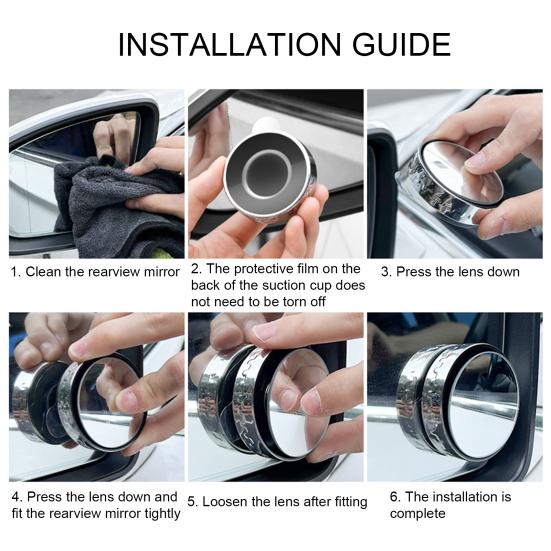 INSTALLATION GUIDE

1. Clean the rearview mirror

2. The protective film on the back of the suction cup does not need to be torn off

3. Press the lens down

4. Press the lens down and fit the rearview mirror tightly

5. Loosen the lens after fitting

6. The installation is complete