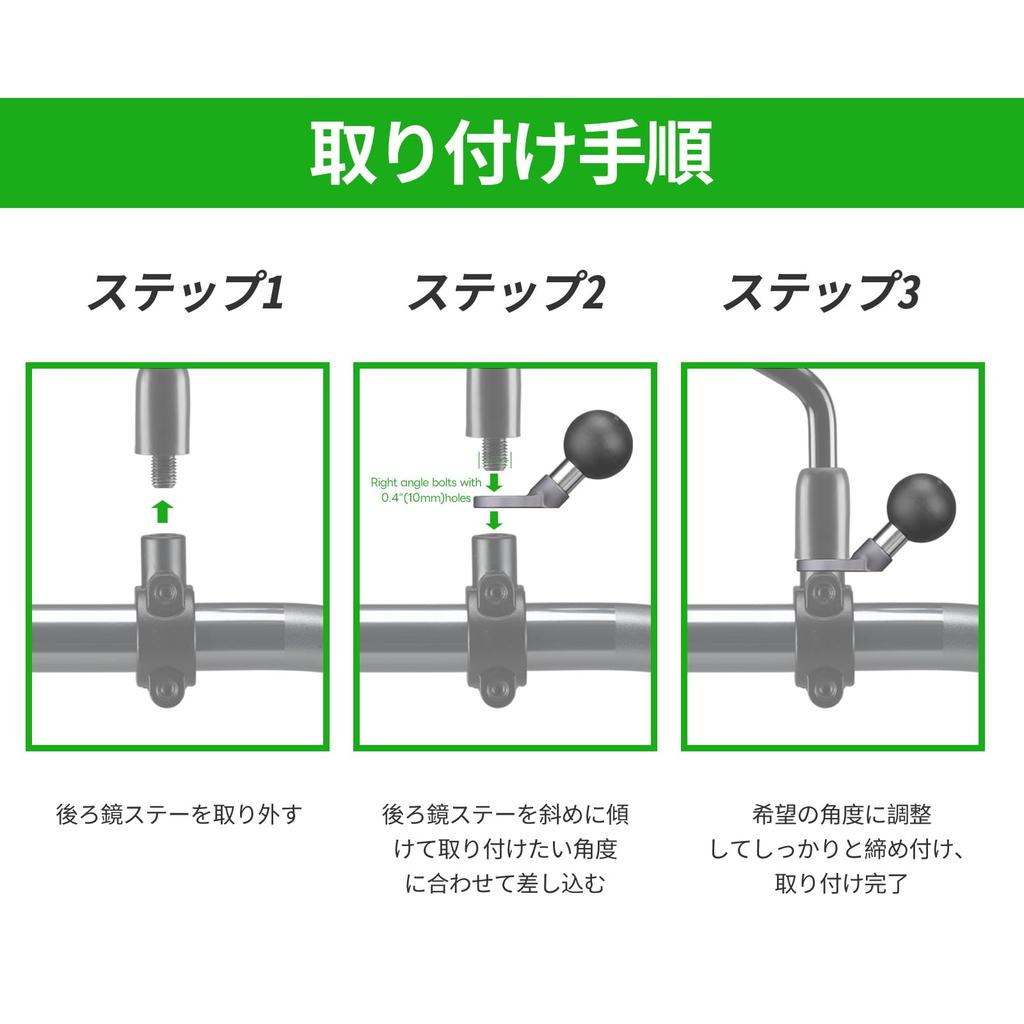 取り付け手順

ステップ1

後ろ鏡ステーを取り外す

ステップ2

Right angle bolts with 0.4"(10mm)holes

後ろ鏡ステーを斜めに傾けて取り付けたい角度に合わせて差し込む

ステップ3

希望の角度に調整してしっかりと締め付け、取り付け完了