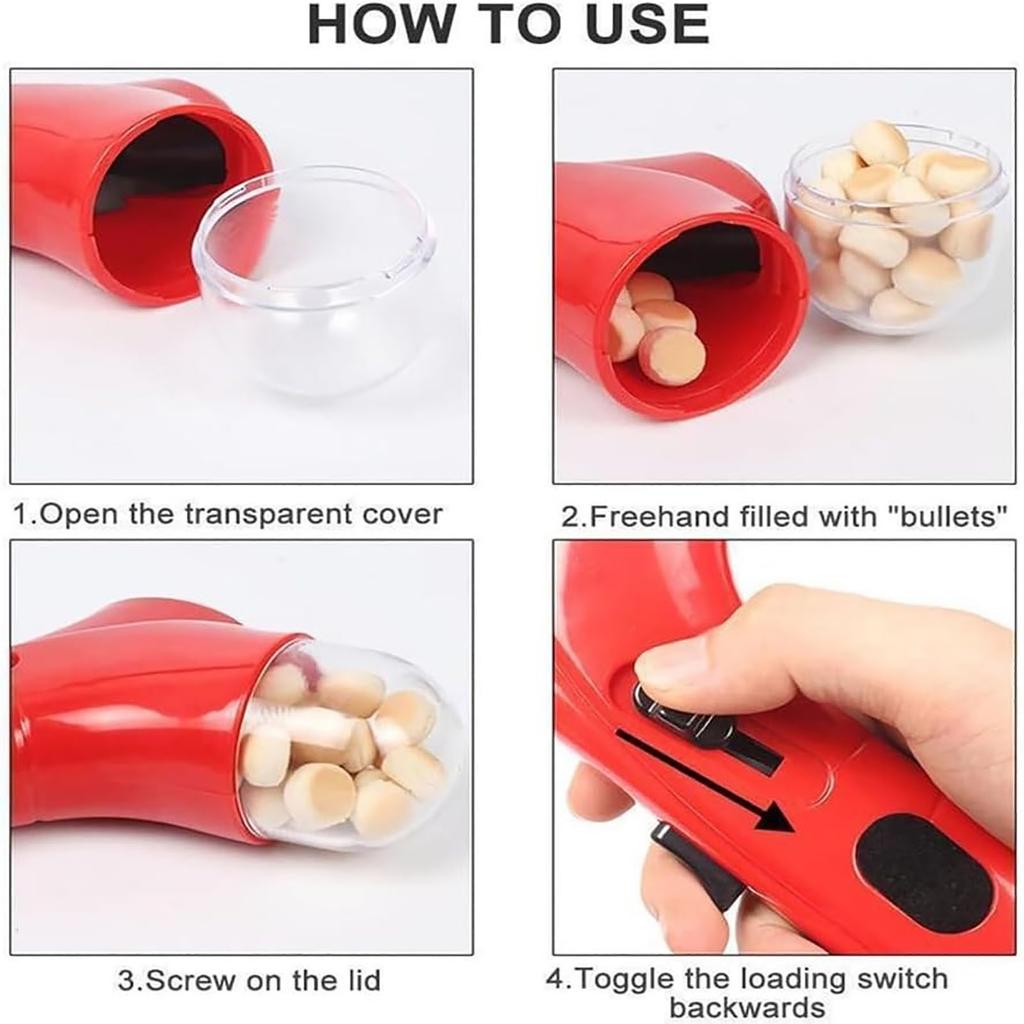 HOW TO USE

1.Open the transparent cover

2.Freehand filled with "bullets"

3.Screw on the lid

4.Toggle the loading switch backwards