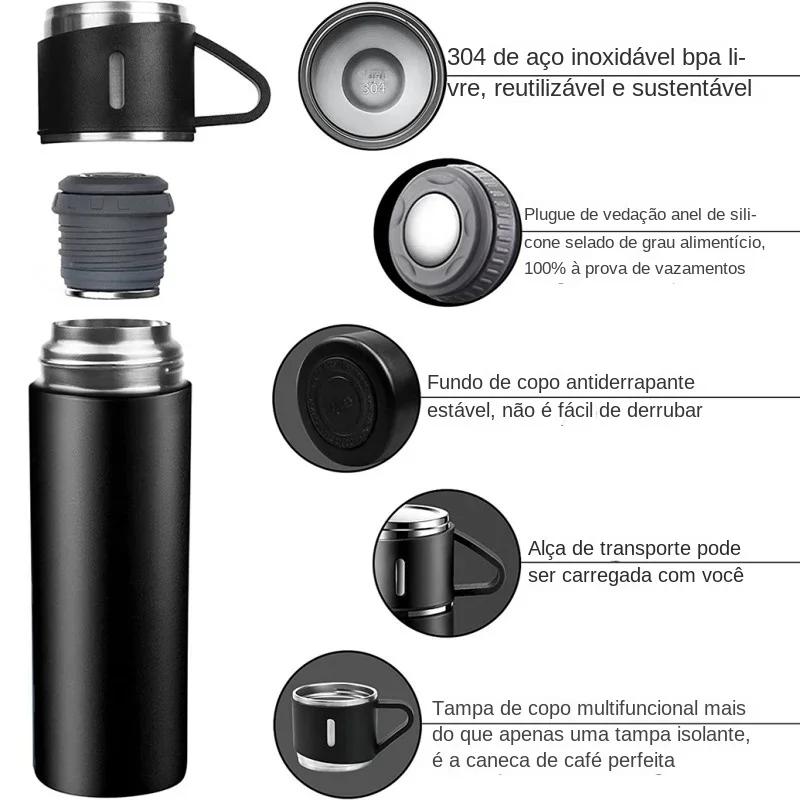 304

304 de aço inoxidável bpa livre, reutilizável e sustentável

Plugue de vedação anel de silicone selado de grau alimentício, 100% à prova de vazamentos

Fundo de copo antiderrapante estável, não é fácil de derrubar

Alça de transporte pode ser carregada com você

Tampa de copo multifuncional mais do que apenas uma tampa isolante, é a caneca de café perfeita