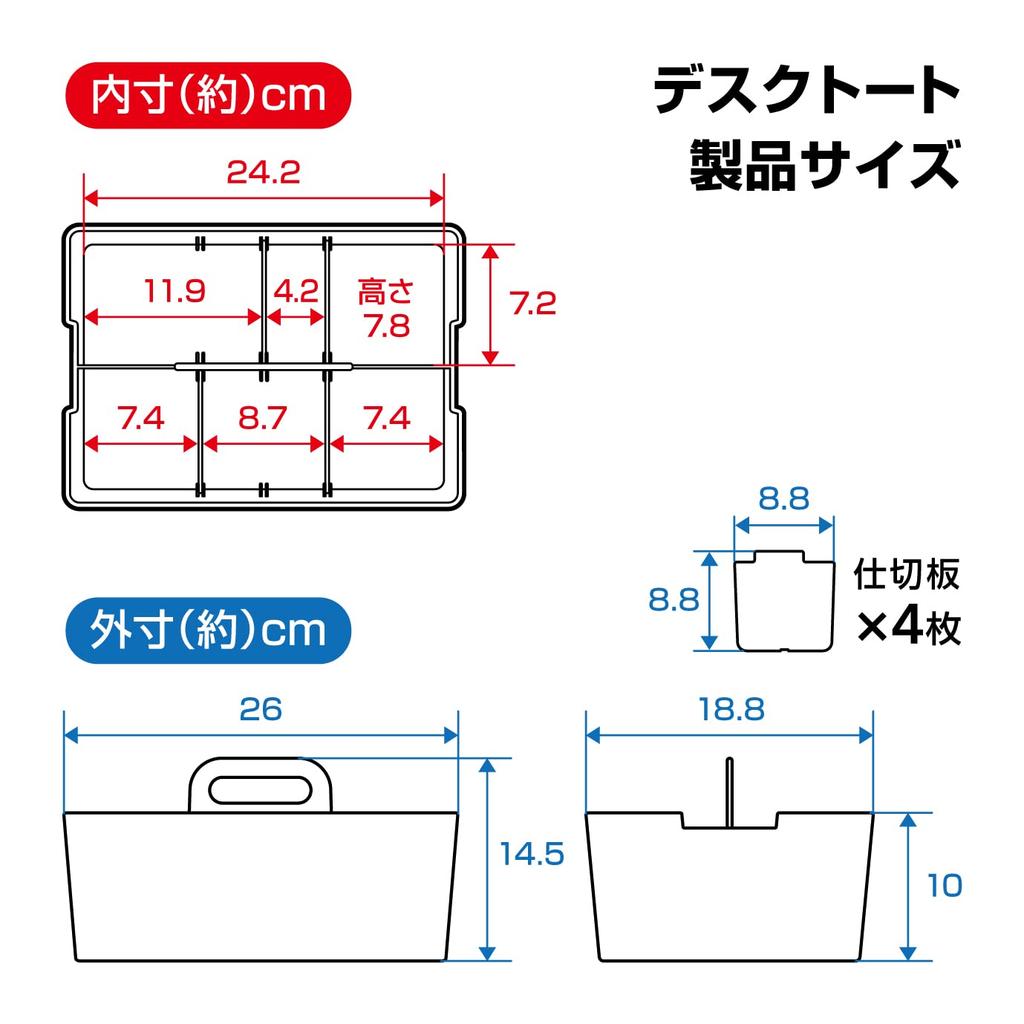 内寸(約)cm

デスクトート
製品サイズ

24.2

11.9

4.2

高さ
7.8

7.2

7.4

8.7

7.4

8.8

8.8

仕切板
×4枚

外寸(約)cm

26

14.5

18.8

10