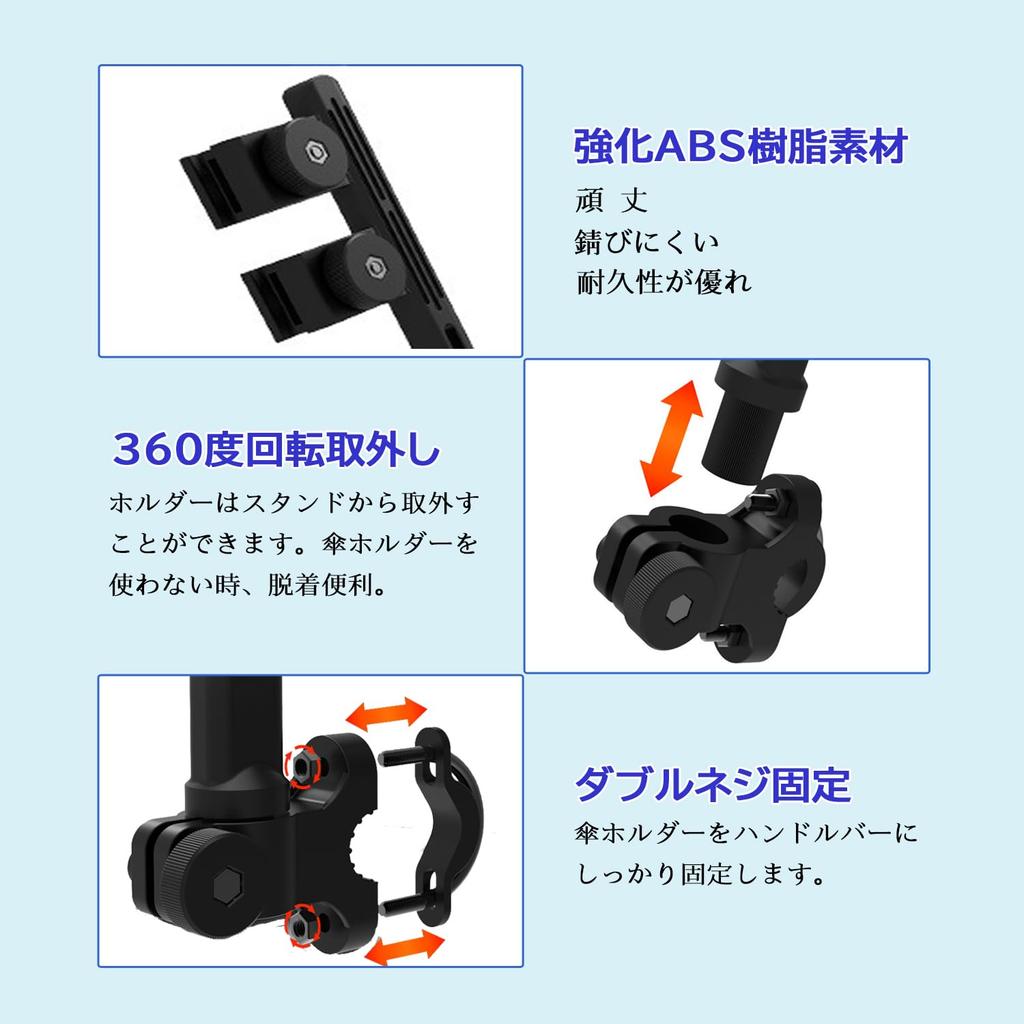 強化ABS樹脂素材

頑丈
錆びにくい
耐久性が優れ

360度回転取外し

ホルダーはスタンドから取外すことができます。傘ホルダーを使わない時、脱着便利。

ダブルネジ固定

傘ホルダーをハンドルバーにしっかり固定します。