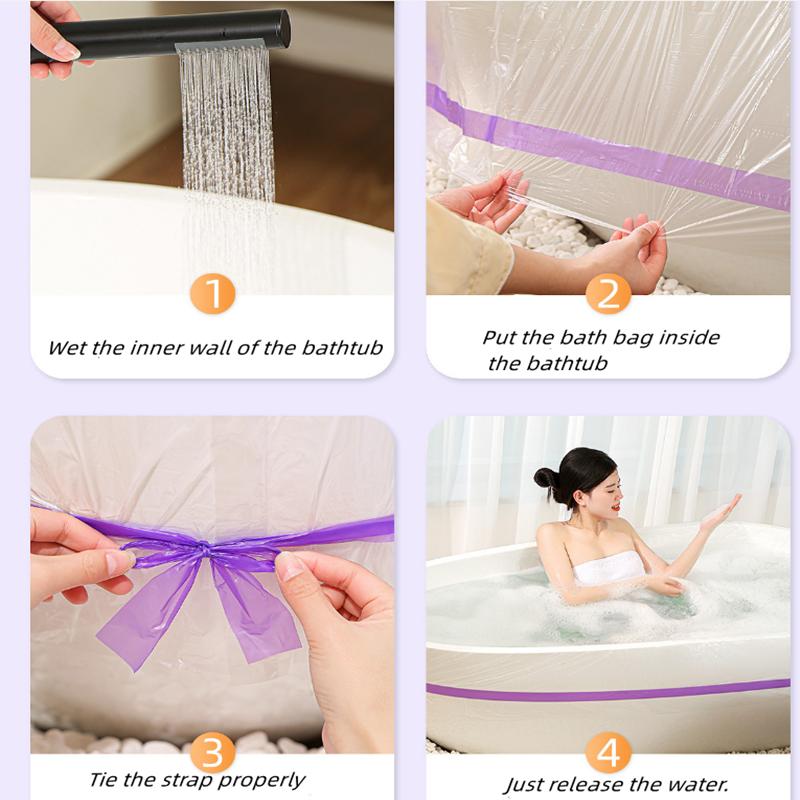 1
Wet the inner wall of the bathtub

2
Put the bath bag inside the bathtub

3
Tie the strap properly

4
Just release the water.