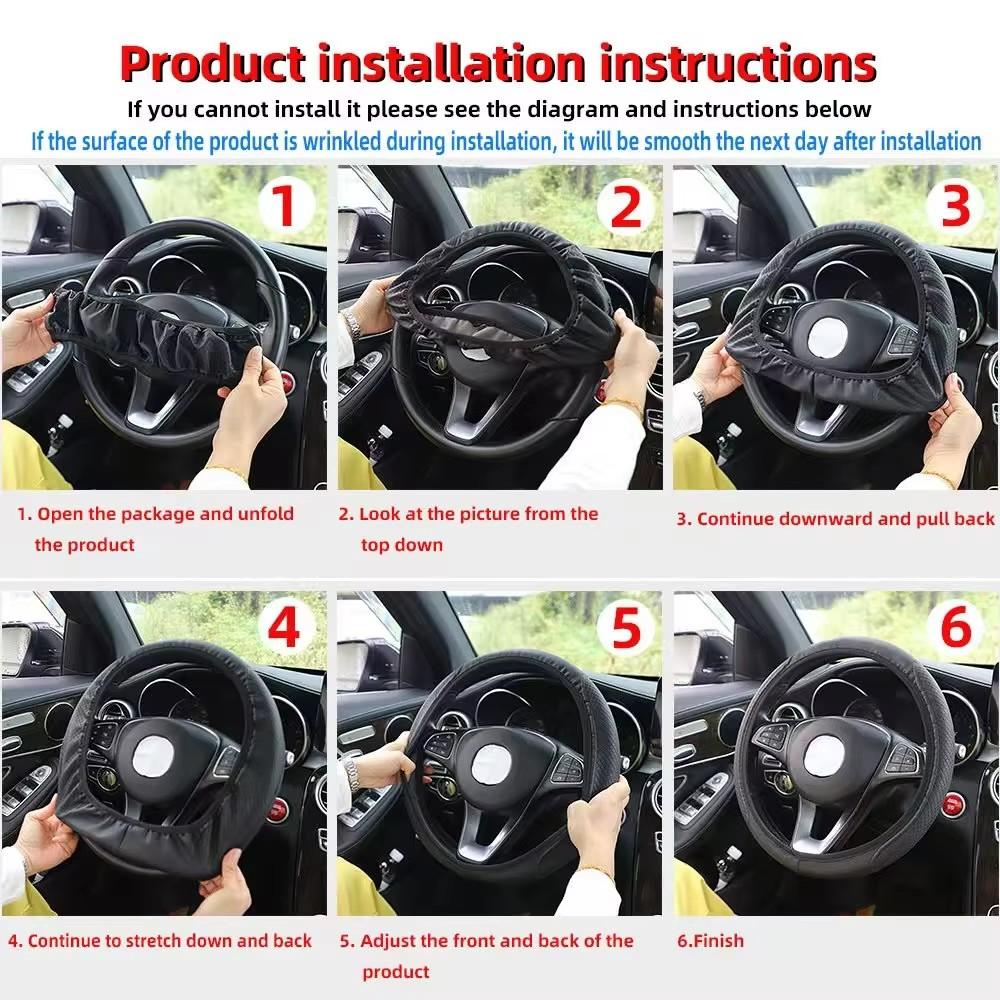 Product installation instructions

If you cannot install it please see the diagram and instructions below

If the surface of the product is wrinkled during installation, it will be smooth the next day after installation

1

2

3

1. Open the package and unfold the product

2. Look at the picture from the top down

3. Continue downward and pull back

4

5

6

4. Continue to stretch down and back

5. Adjust the front and back of the product

6.Finish