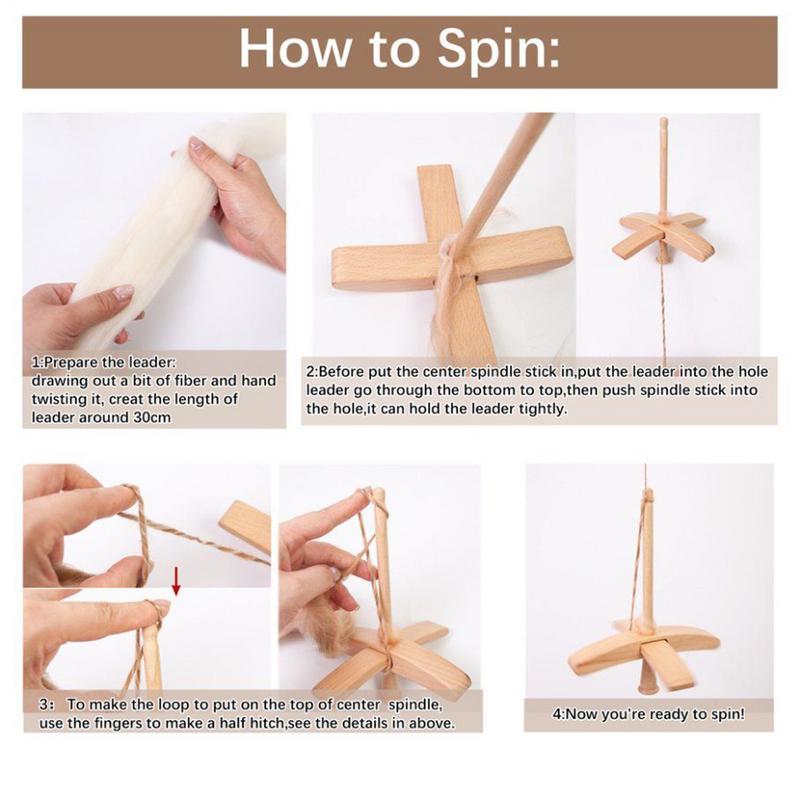 How to Spin:

1:Prepare the leader:
drawing out a bit of fiber and hand twisting it, creat the length of leader around 30cm

2:Before put the center spindle stick in,put the leader into the hole leader go through the bottom to top,then push spindle stick into the hole,it can hold the leader tightly.

3: To make the loop to put on the top of center spindle, use the fingers to make a half hitch,see the details in above.

4:Now you're ready to spin!