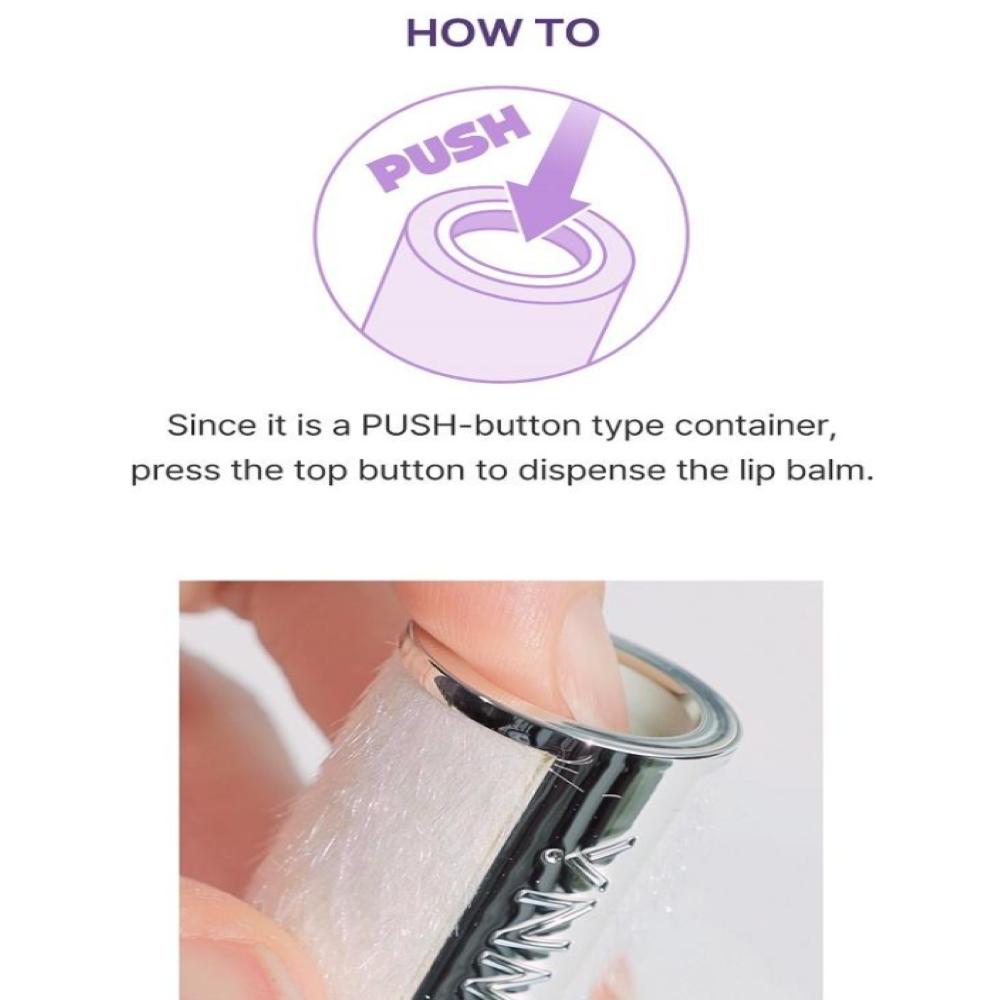 HOW TO

PUSH

Since it is a PUSH-button type container, press the top button to dispense the lip balm.