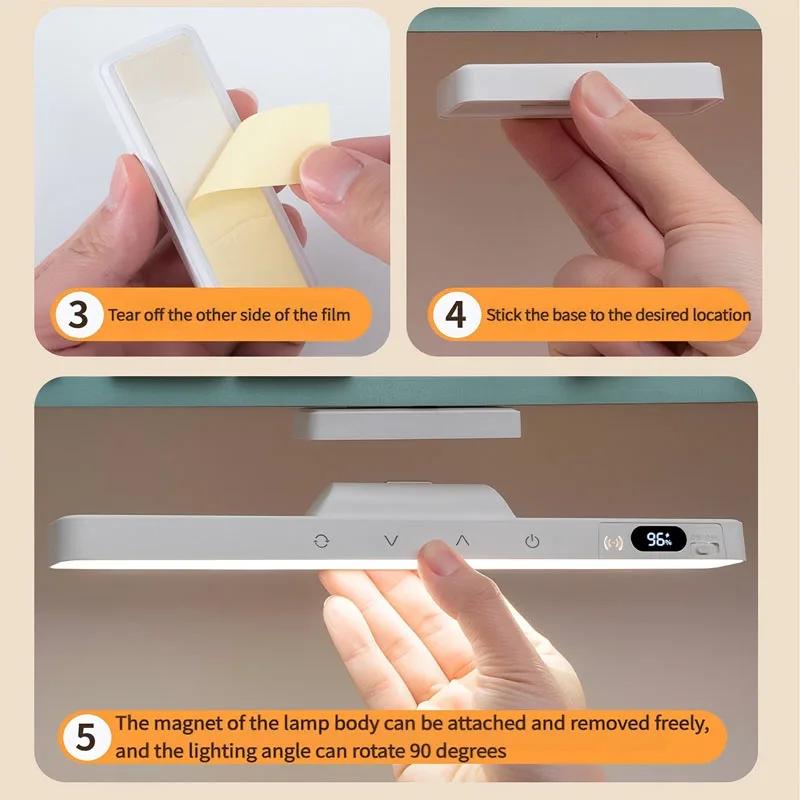 3 Tear off the other side of the film

4 Stick the base to the desired location

96%

5 The magnet of the lamp body can be attached and removed freely, and the lighting angle can rotate 90 degrees