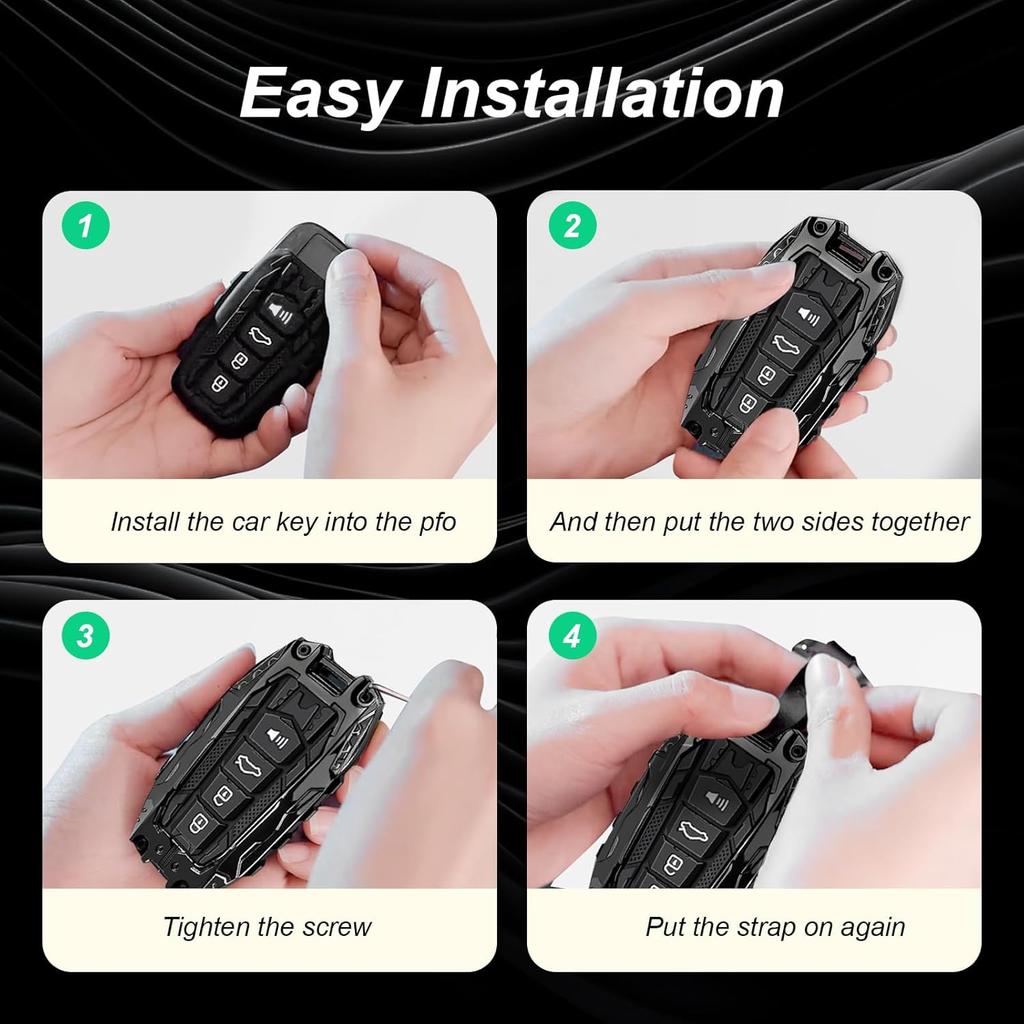 Easy Installation

1

Install the car key into the pfo

2

And then put the two sides together

3

Tighten the screw

4

Put the strap on again