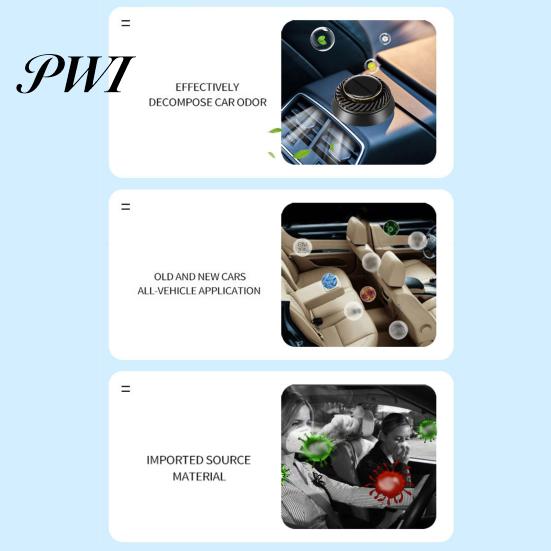 PWI

=

EFFECTIVELY DECOMPOSE CAR ODOR

=

OLD AND NEW CARS ALL-VEHICLE APPLICATION

=

IMPORTED SOURCE MATERIAL