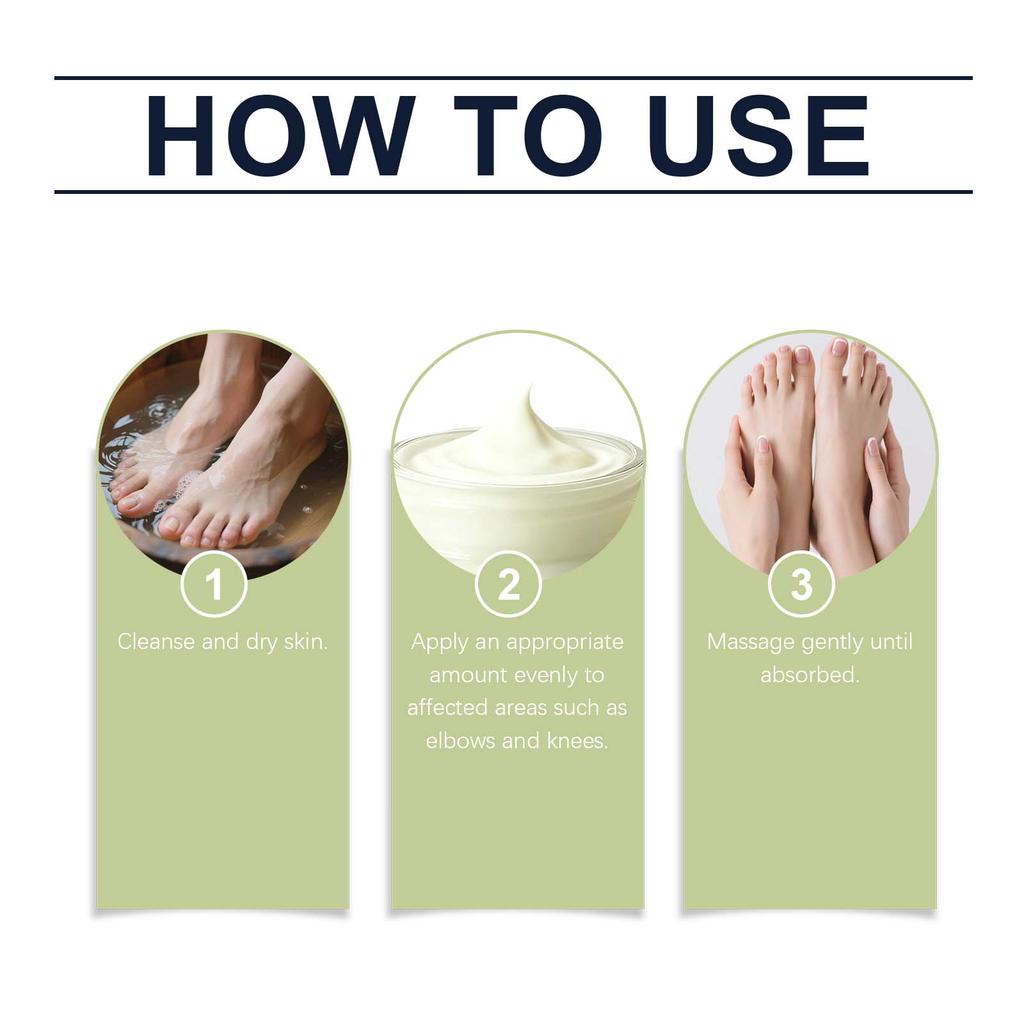 HOW TO USE

1
Cleanse and dry skin.

2
Apply an appropriate amount evenly to affected areas such as elbows and knees.

3
Massage gently until absorbed.