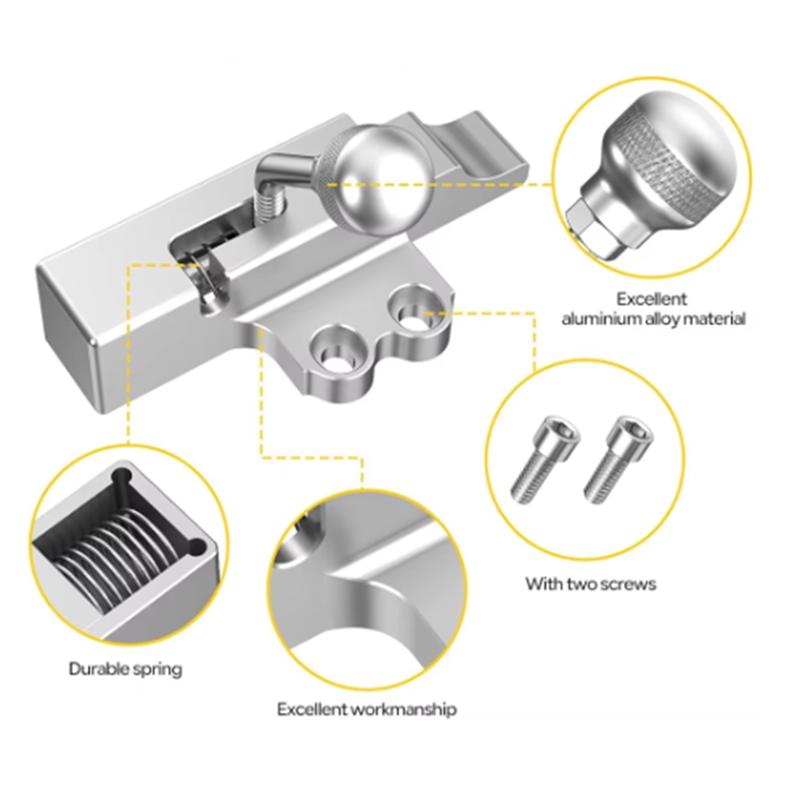 Excellent aluminium alloy material

With two screws

Durable spring

Excellent workmanship