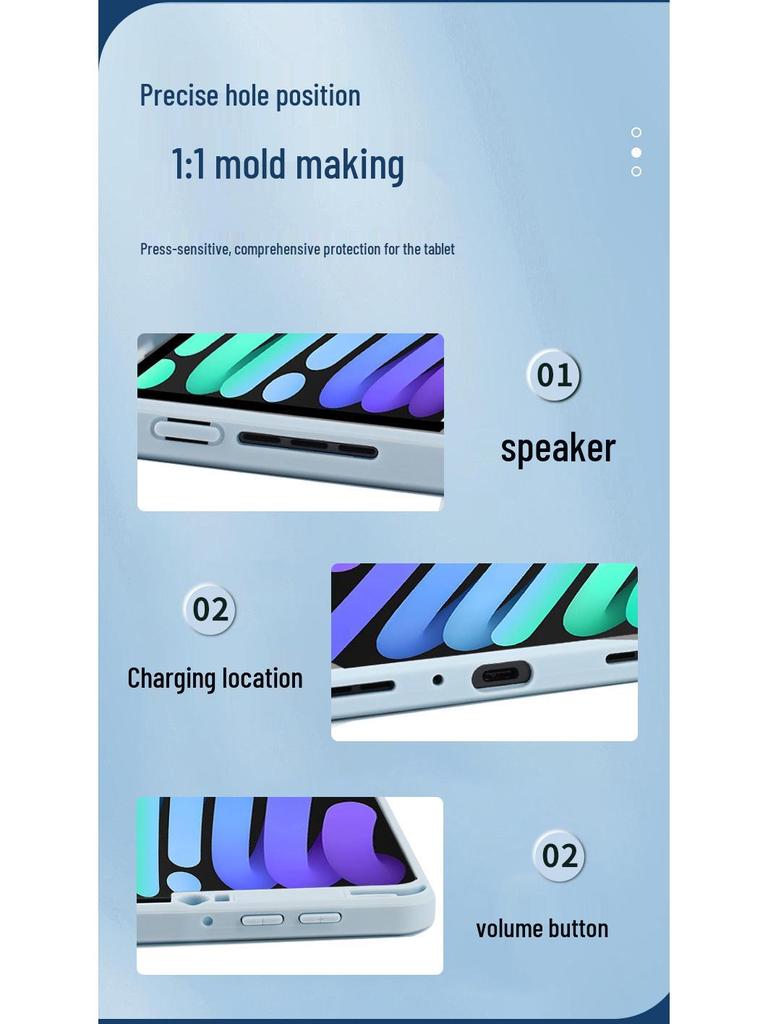 Precise hole position

1:1 mold making

Press-sensitive, comprehensive protection for the tablet

01

speaker

02

Charging location

02

volume button