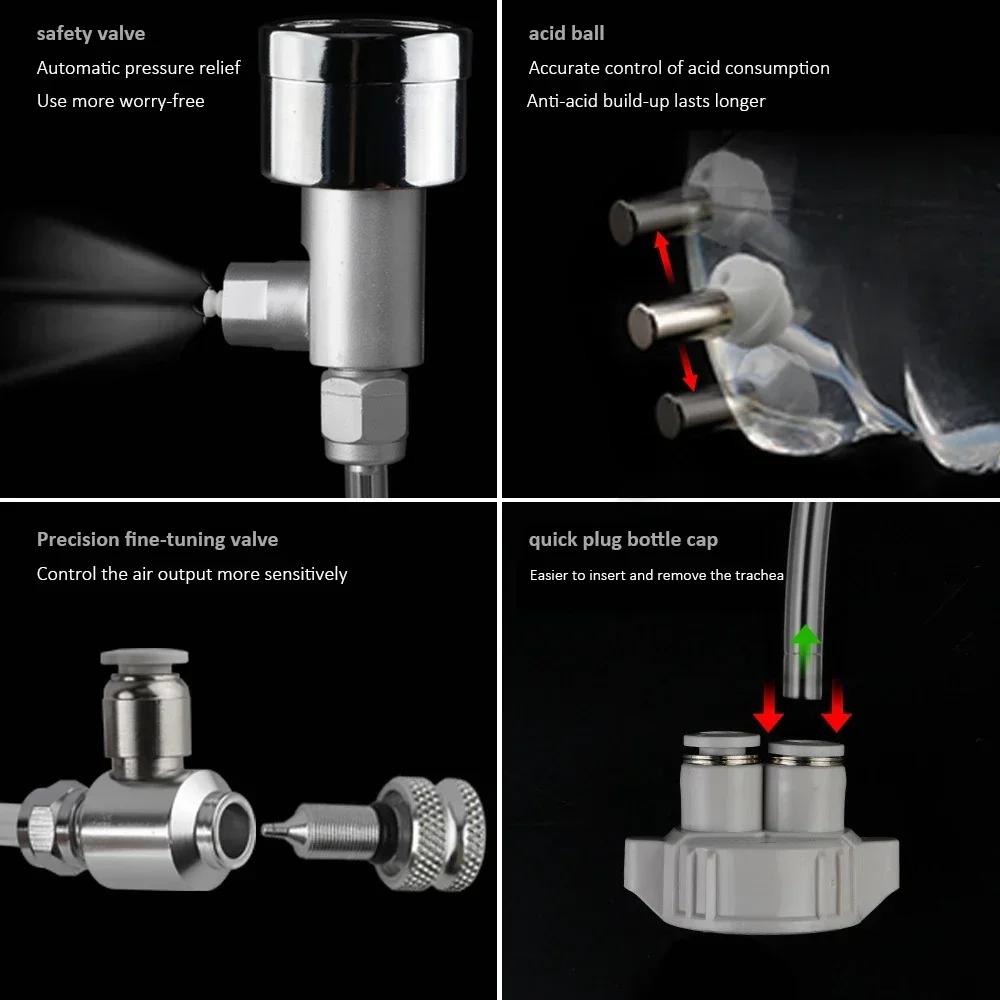 safety valve

Automatic pressure relief

Use more worry-free

acid ball

Accurate control of acid consumption

Anti-acid build-up lasts longer

Precision fine-tuning valve

Control the air output more sensitively

quick plug bottle cap

Easier to insert and remove the trachea