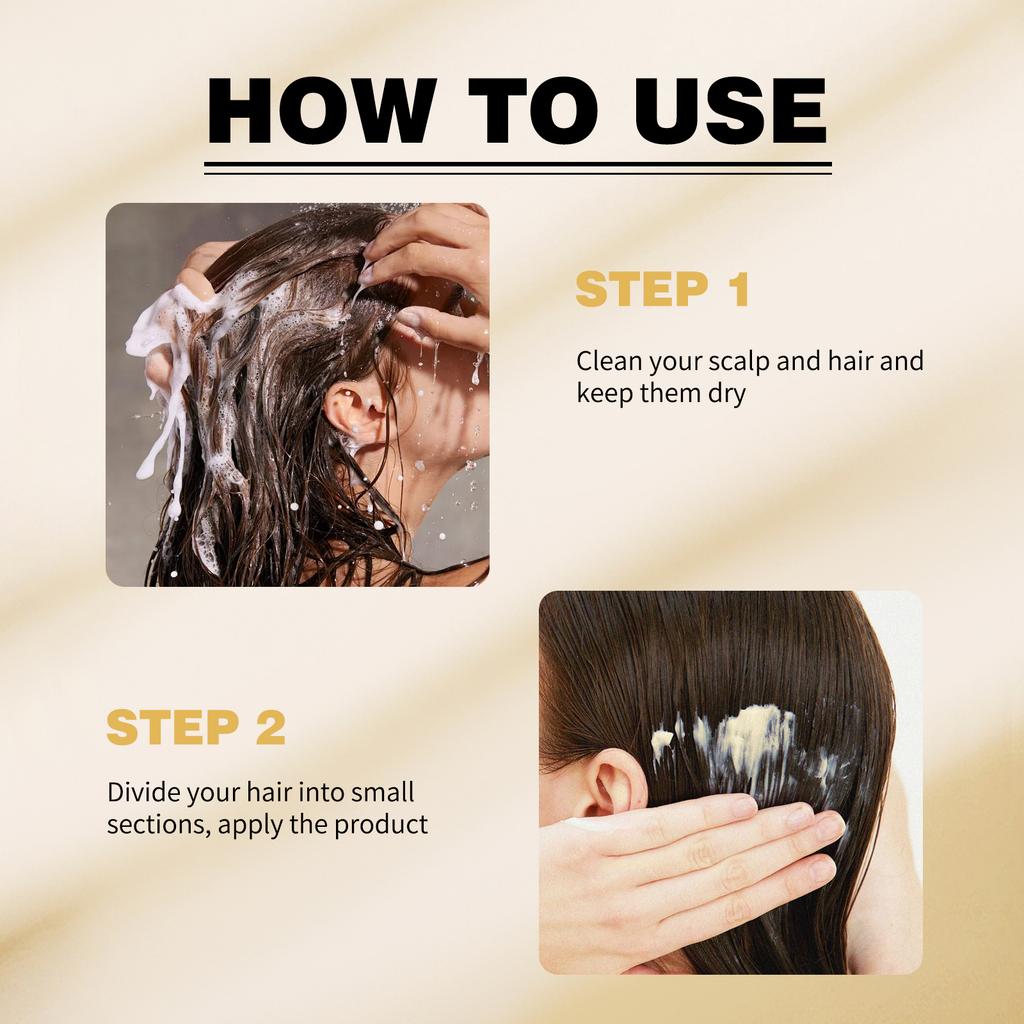 HOW TO USE

STEP 1

Clean your scalp and hair and keep them dry

STEP 2

Divide your hair into small sections, apply the product