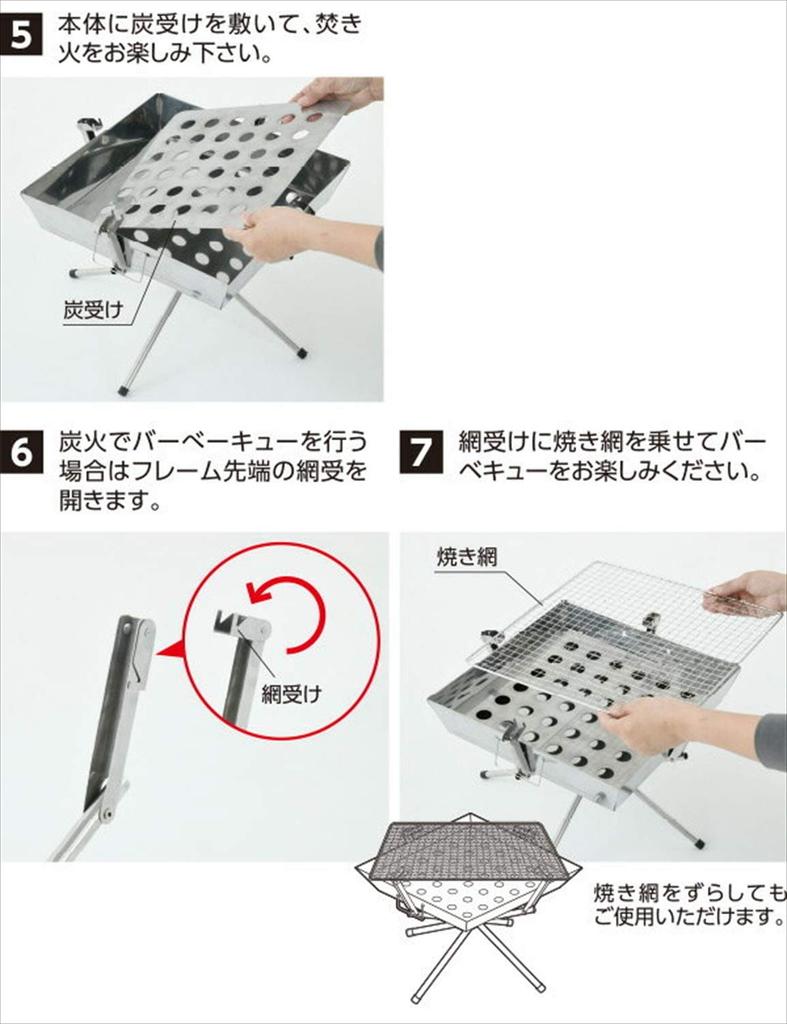 5 本体に炭受けを敷いて、焚き火をお楽しみ下さい。

炭受け

6 炭火でバーベーキューを行う場合はフレーム先端の網受を開きます。

網受け

7 網受けに焼き網を乗せてバーベキューをお楽しみください。

焼き網

焼き網をずらしてもご使用いただけます。