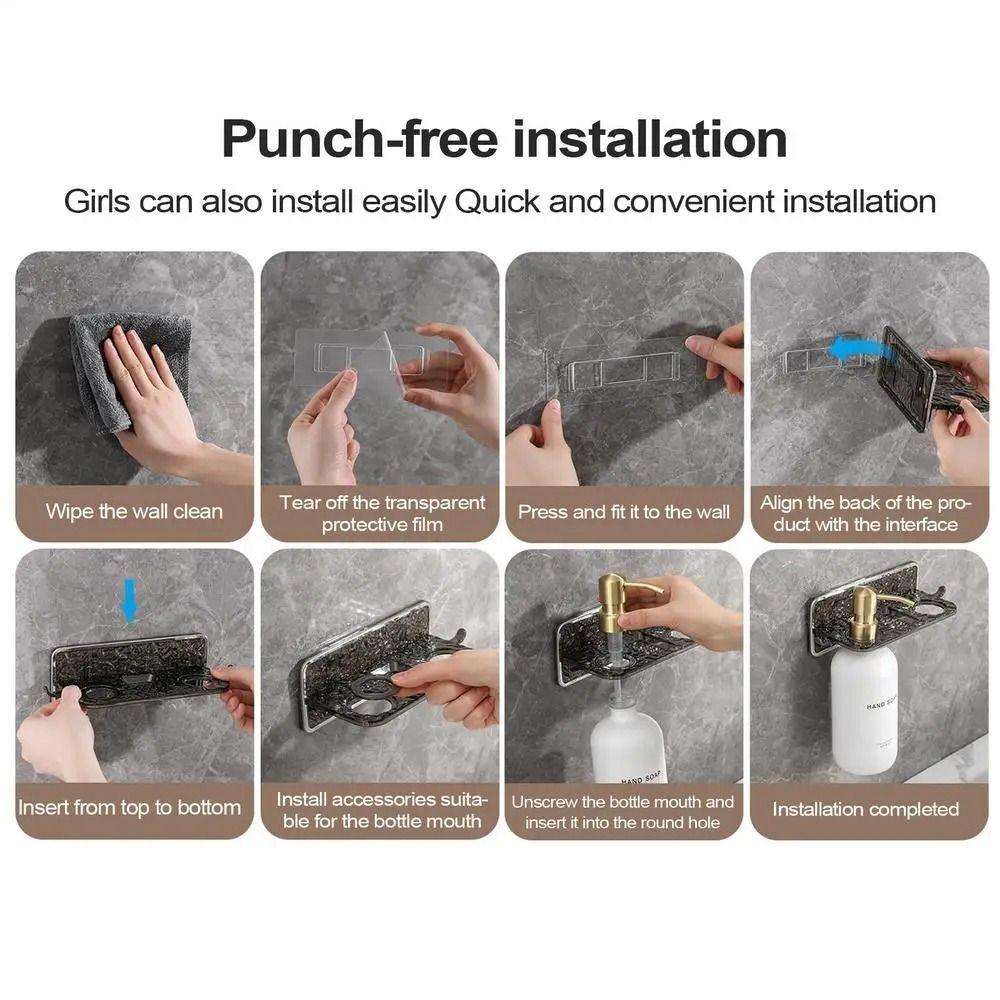 Punch-free installation

Girls can also install easily Quick and convenient installation

Wipe the wall clean

Tear off the transparent protective film

Press and fit it to the wall

Align the back of the product with the interface

Insert from top to bottom

Install accessories suitable for the bottle mouth

HAND SOAP

Unscrew the bottle mouth and insert it into the round hole

HAND SOAP

Installation completed