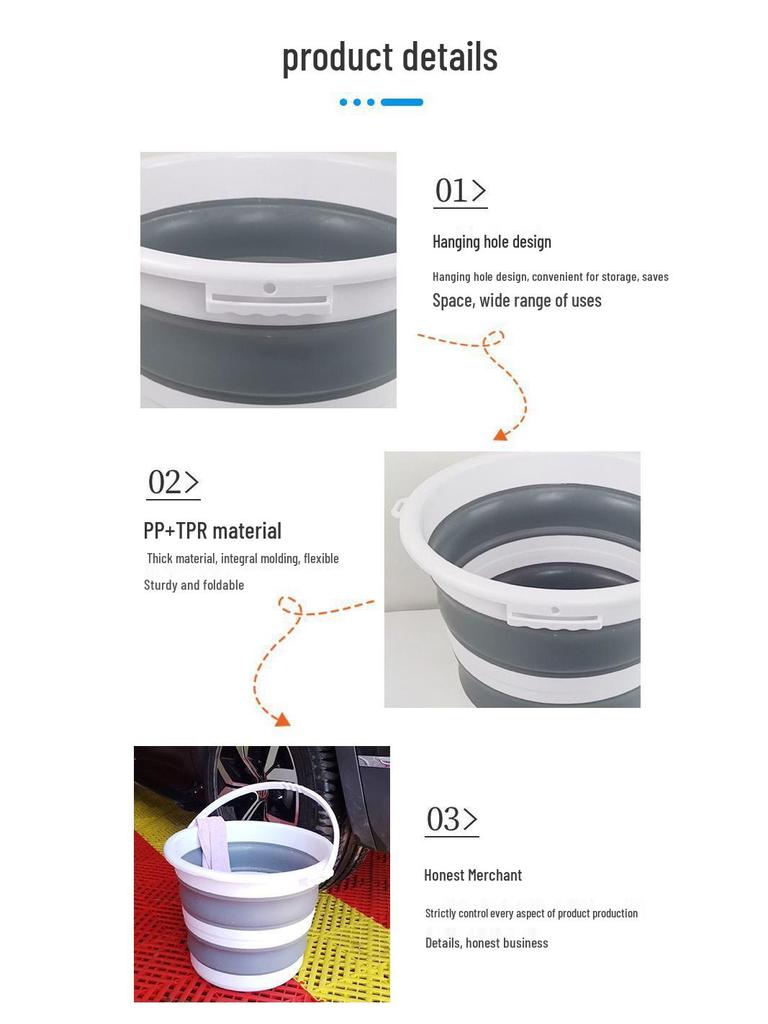 product details

01>

Hanging hole design

Hanging hole design, convenient for storage, saves Space, wide range of uses

02>

PP+TPR material

Thick material, integral molding, flexible Sturdy and foldable

03>

Honest Merchant

Strictly control every aspect of product production Details, honest business