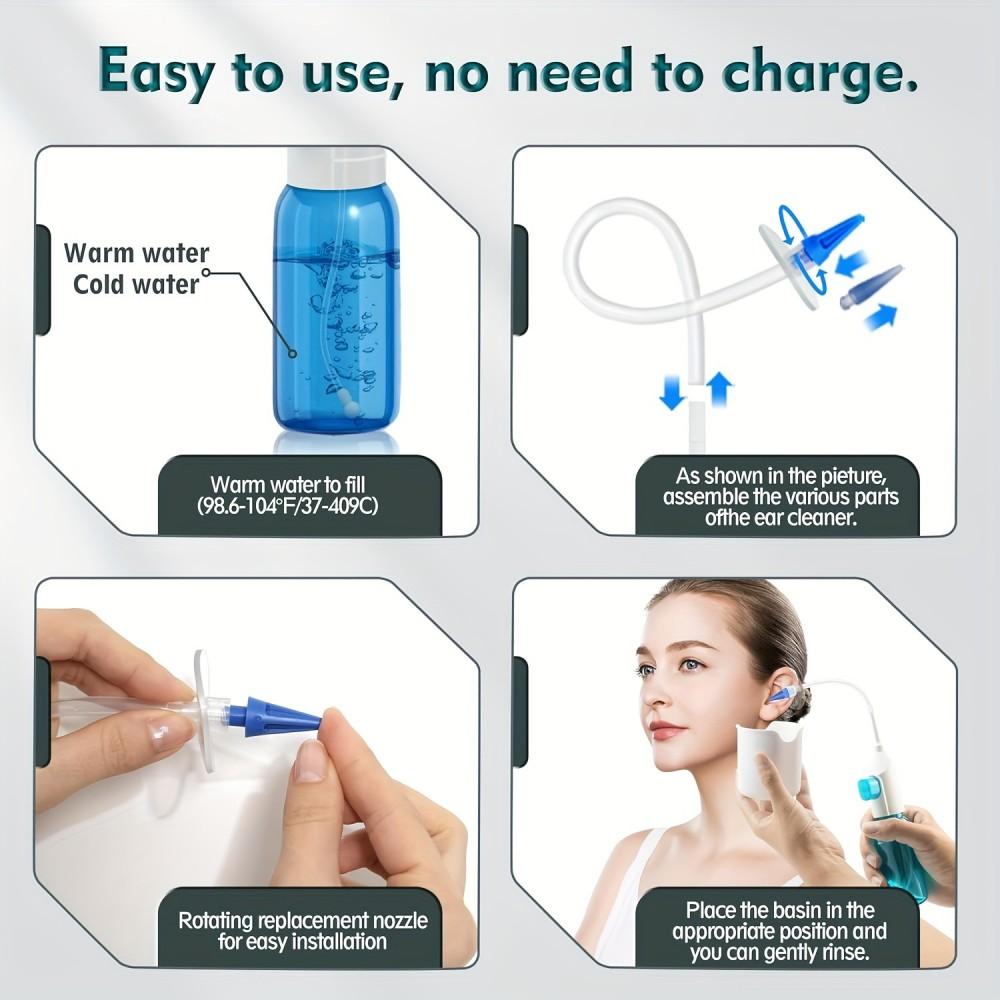 Easy to use, no need to charge.

Warm water
Cold water

Warm water to fill (98.6-104°F/37-409C)

As shown in the picture, assemble the various parts ofthe ear cleaner.

Rotating replacement nozzle for easy installation

Place the basin in the appropriate position and you can gently rinse.