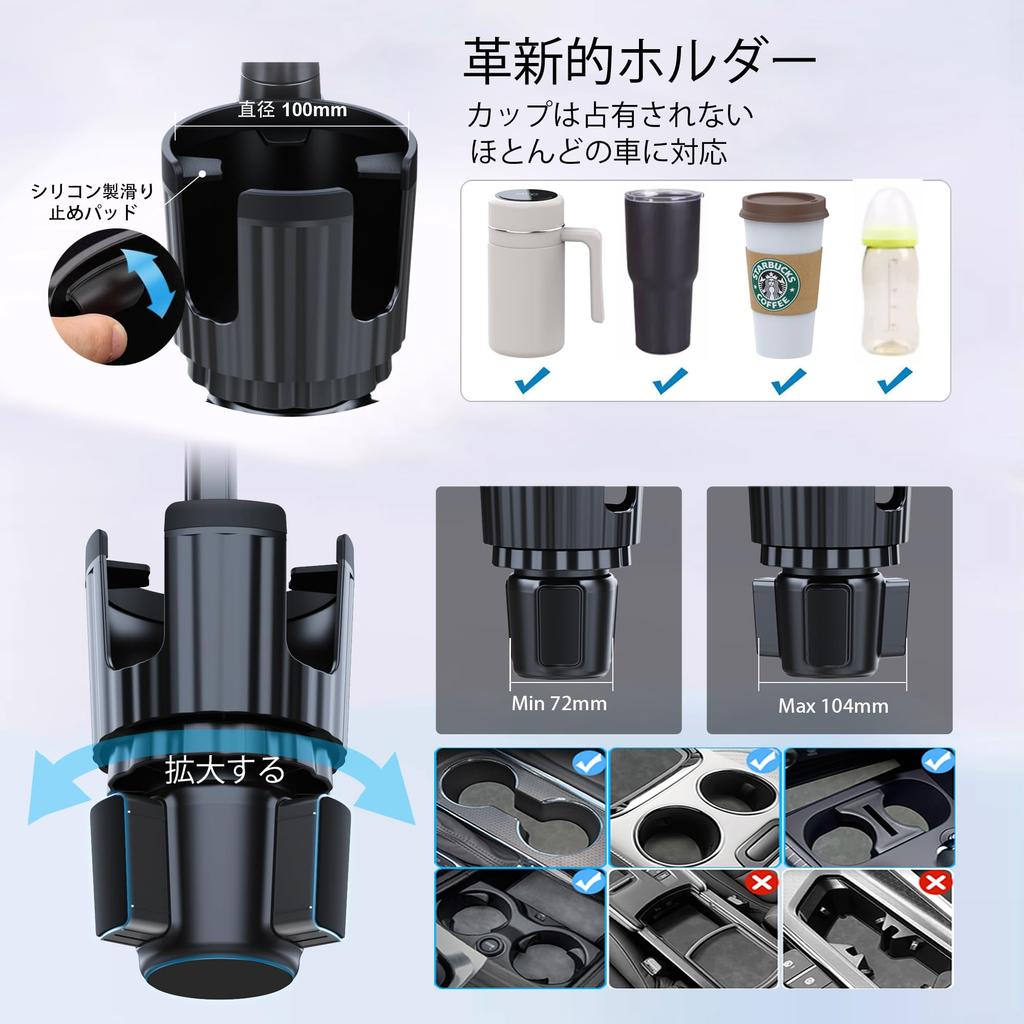 革新的ホルダー

カップは占有されない
ほとんどの車に対応

直径 100mm

シリコン製滑り止めパッド

STARBUCKS COFFEE

Min 72mm

Max 104mm

拡大する