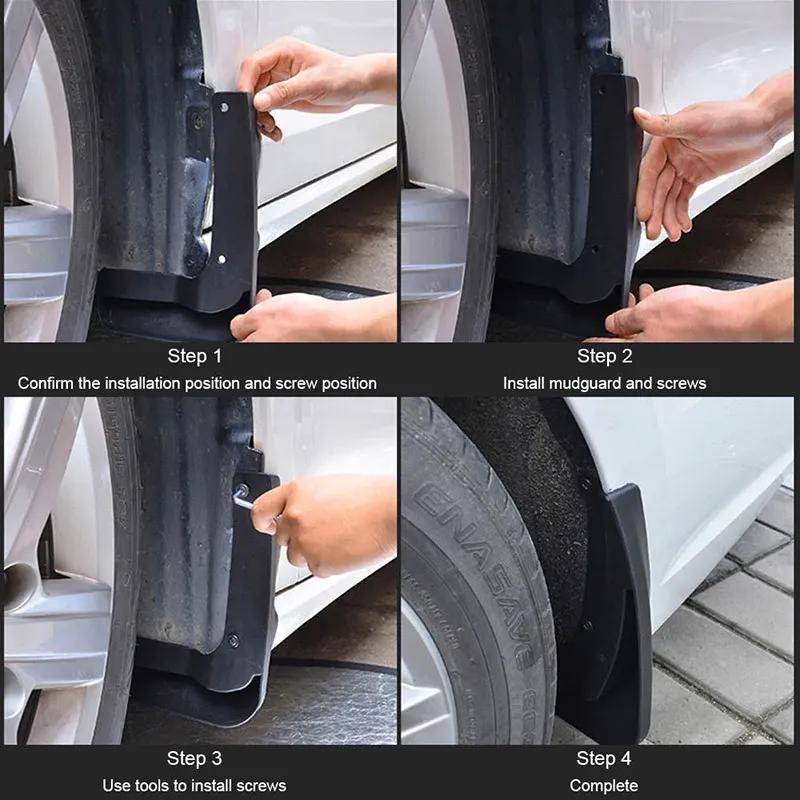 Step 1
Confirm the installation position and screw position

Step 2
Install mudguard and screws

ENASAVE

Step 3
Use tools to install screws

Step 4
Complete