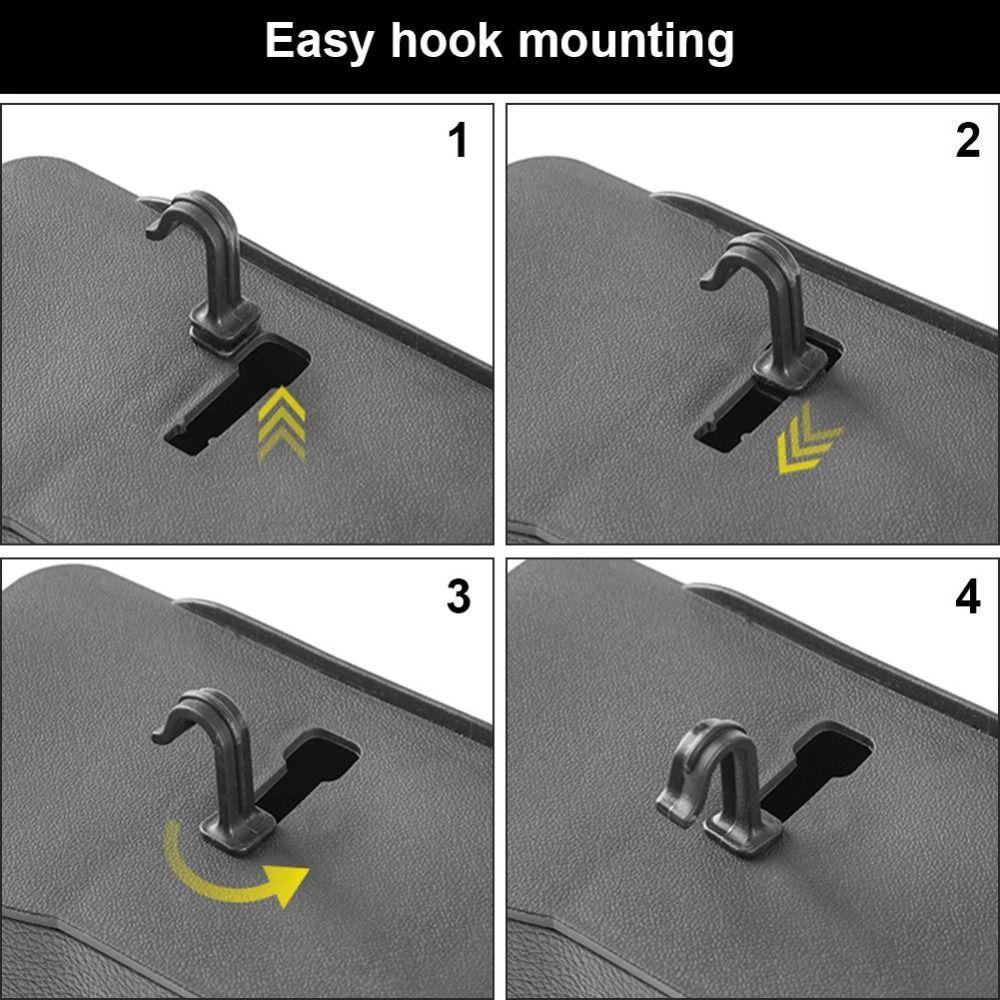 Easy hook mounting

1

2

3

4