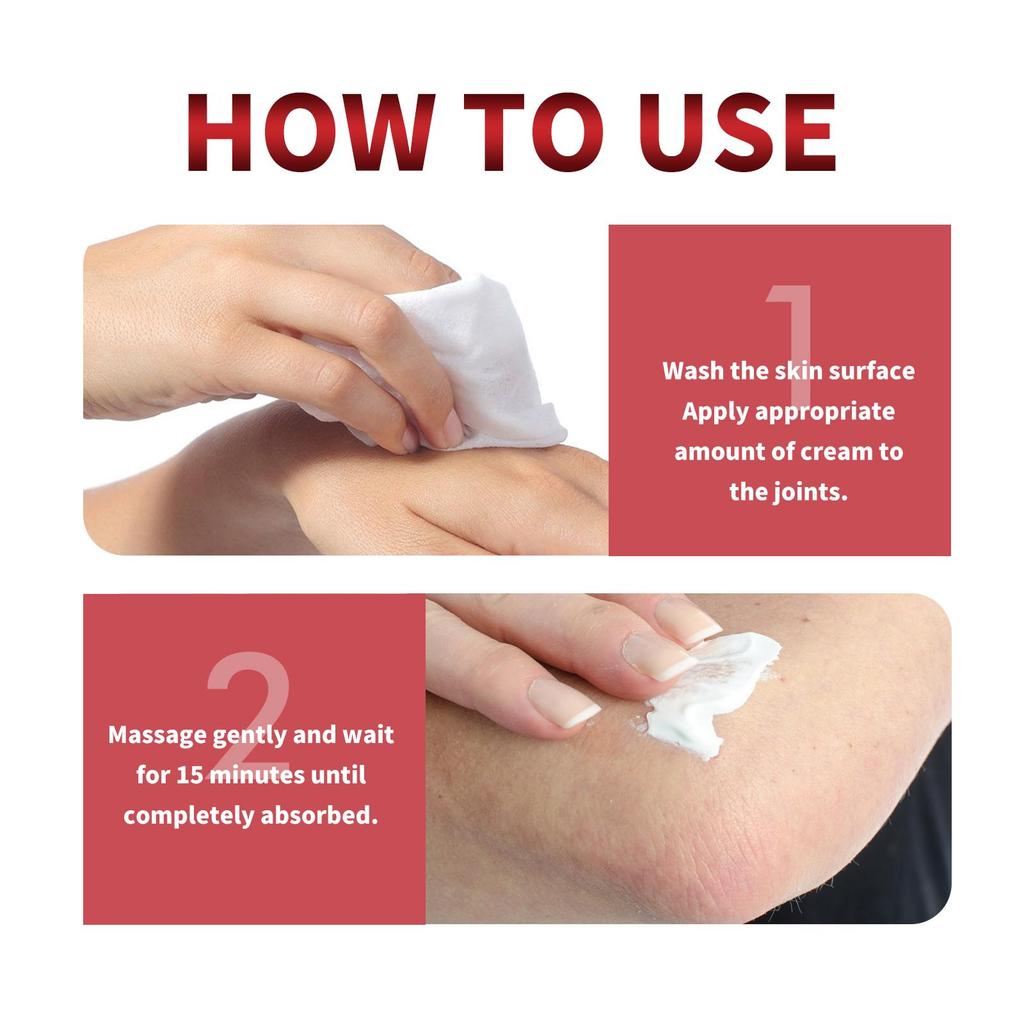 HOW TO USE

1

Wash the skin surface Apply appropriate amount of cream to the joints.

2

Massage gently and wait for 15 minutes until completely absorbed.