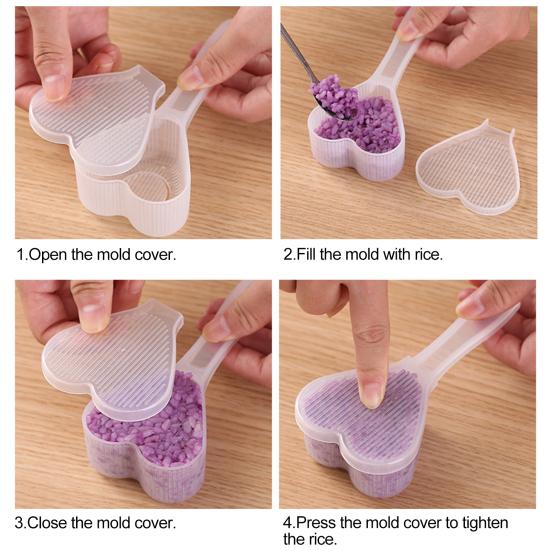 1.Open the mold cover.

2.Fill the mold with rice.

3.Close the mold cover.

4.Press the mold cover to tighten the rice.