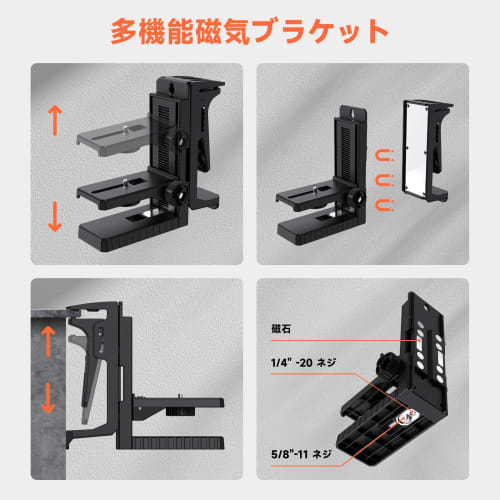 多機能磁気ブラケット

磁石

1/4" -20 ネジ

5/8"-11 ネジ