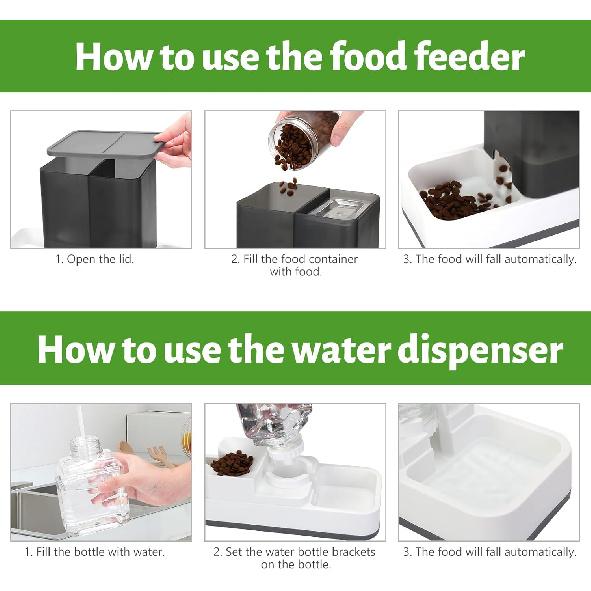 How to use the food feeder

1. Open the lid.

2. Fill the food container with food.

3. The food will fall automatically.

How to use the water dispenser

1. Fill the bottle with water.

2. Set the water bottle brackets on the bottle.

3. The food will fall automatically.