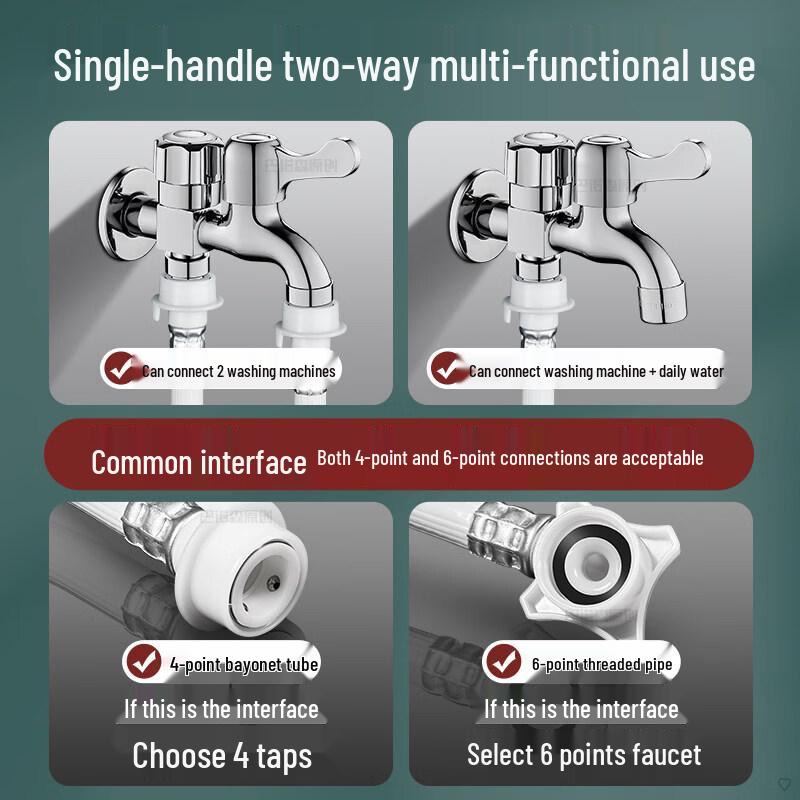 Single-handle two-way multi-functional use

Can connect 2 washing machines

Can connect washing machine + daily water

Common interface Both 4-point and 6-point connections are acceptable

4-point bayonet tube

If this is the interface

Choose 4 taps

6-point threaded pipe

If this is the interface

Select 6 points faucet