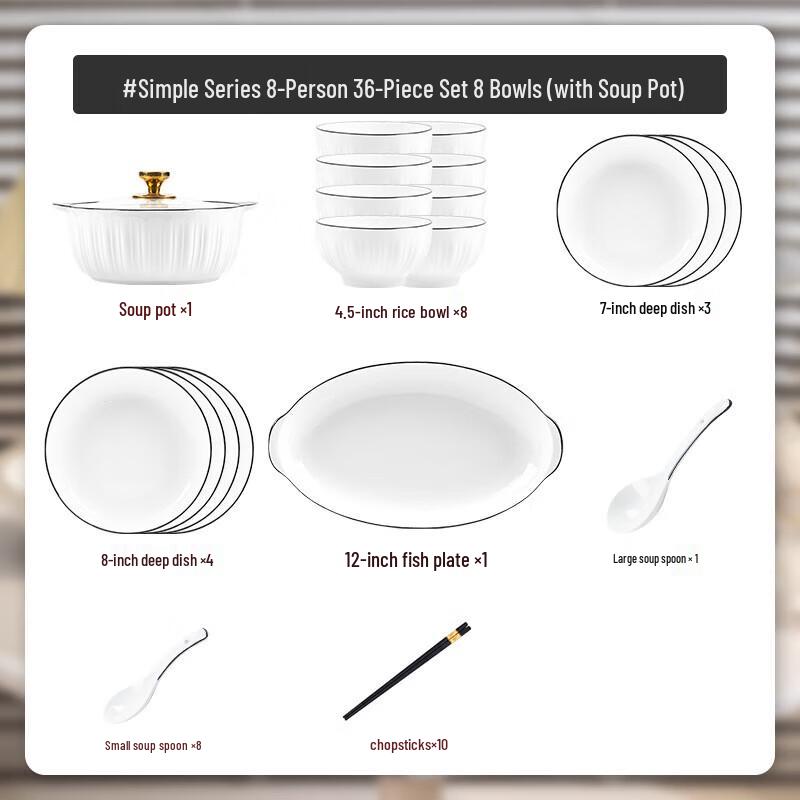 #Simple Series 8-Person 36-Piece Set 8 Bowls (with Soup Pot)

Soup pot ×1

4.5-inch rice bowl ×8

7-inch deep dish ×3

8-inch deep dish ×4

12-inch fish plate ×1

Large soup spoon × 1

Small soup spoon ×8

chopsticks×10