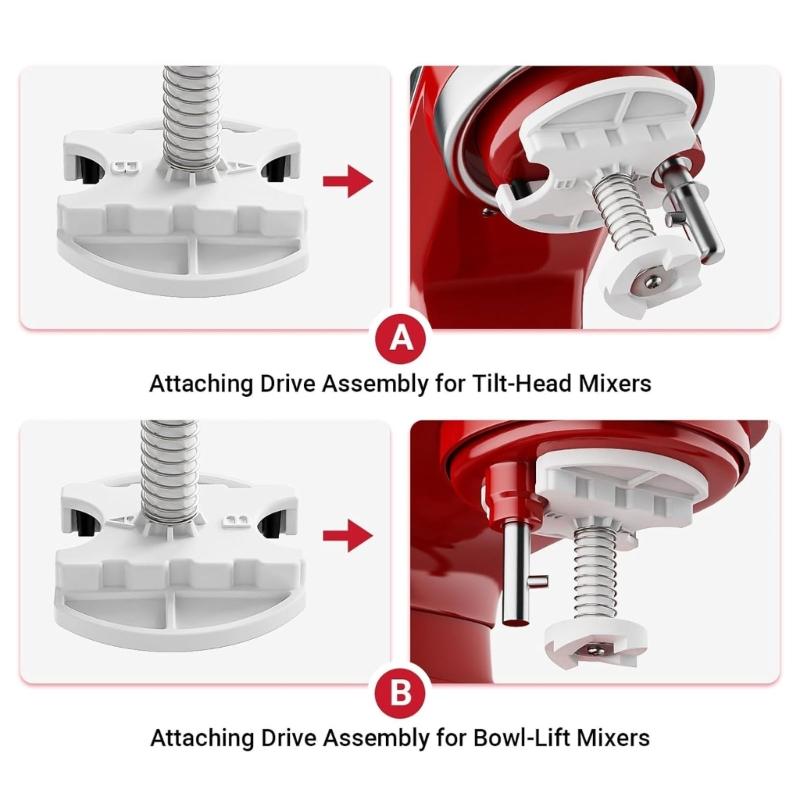 A

Attaching Drive Assembly for Tilt-Head Mixers

B

Attaching Drive Assembly for Bowl-Lift Mixers