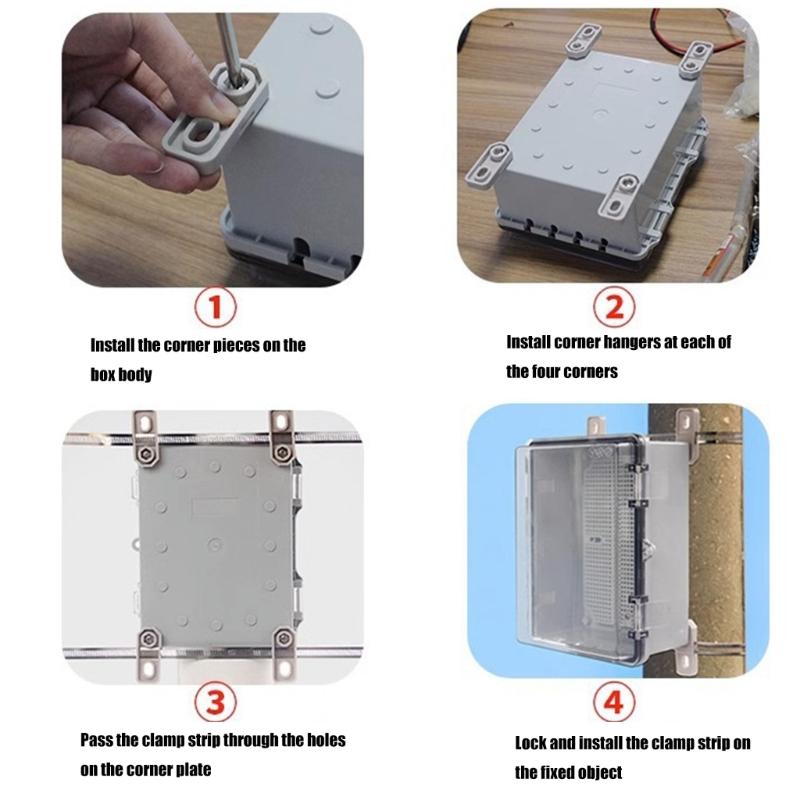 1

Install the corner pieces on the box body

2

Install corner hangers at each of the four corners

3

Pass the clamp strip through the holes on the corner plate

4

Lock and install the clamp strip on the fixed object