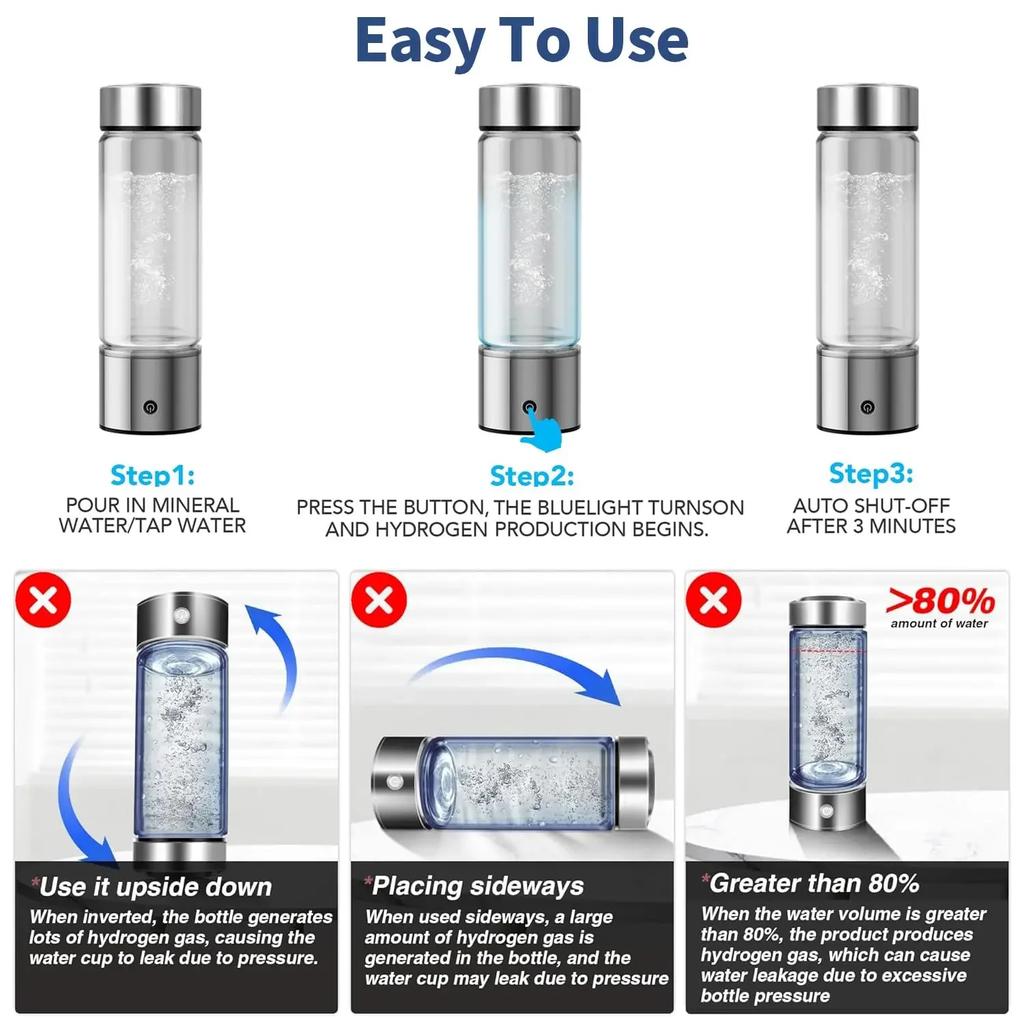 Easy To Use

Step1:
POUR IN MINERAL WATER/TAP WATER

Step2:
PRESS THE BUTTON, THE BLUELIGHT TURNSON AND HYDROGEN PRODUCTION BEGINS.

Step3:
AUTO SHUT-OFF AFTER 3 MINUTES

*Use it upside down
When inverted, the bottle generates lots of hydrogen gas, causing the water cup to leak due to pressure.

*Placing sideways
When used sideways, a large amount of hydrogen gas is generated in the bottle, and the water cup may leak due to pressure

>80%
amount of water

*Greater than 80%
When the water volume is greater than 80%, the product produces hydrogen gas, which can cause water leakage due to excessive bottle pressure