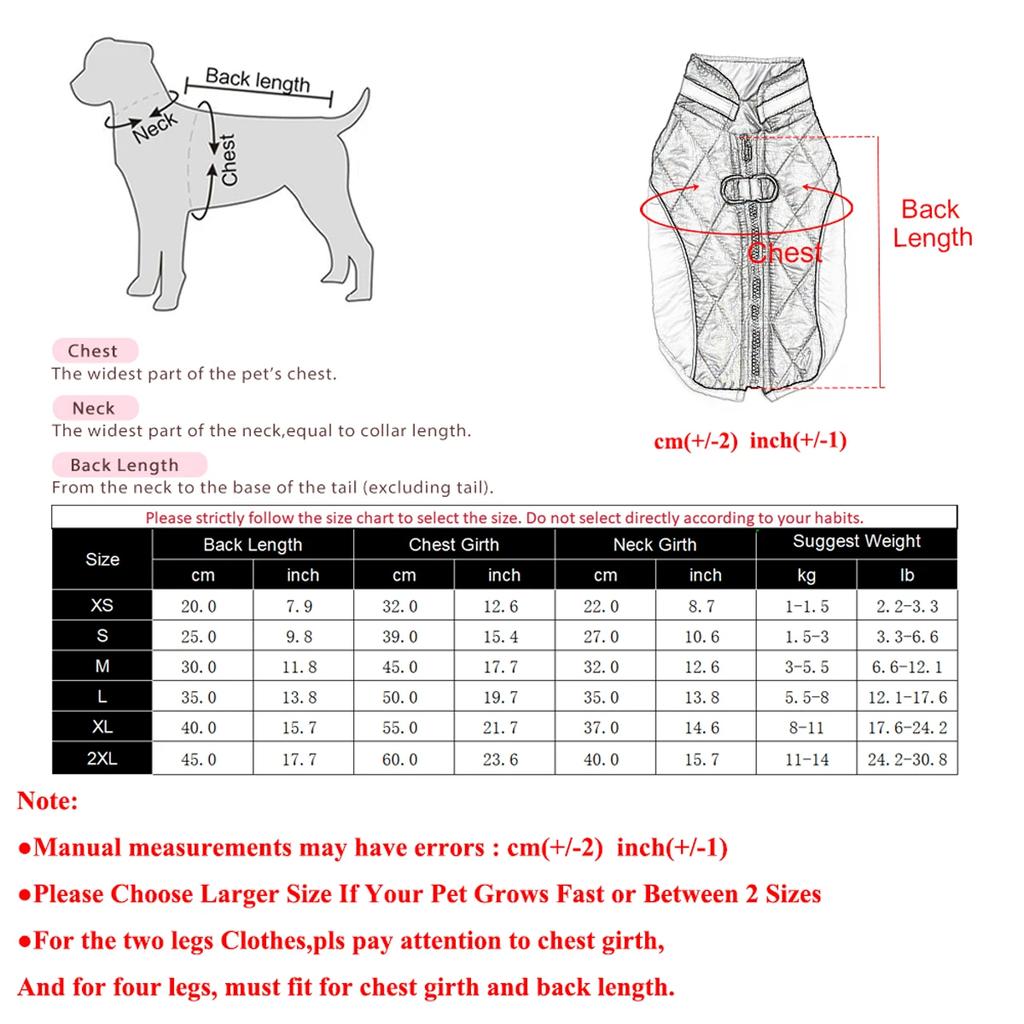 Back length
Neck
Chest

Chest
Back Length

Chest
The widest part of the pet's chest.

Neck
The widest part of the neck,equal to collar length.

Back Length
From the neck to the base of the tail (excluding tail).

cm(+/-2) inch(+/-1)

Please strictly follow the size chart to select the size. Do not select directly according to your habits.

| Size | Back Length cm | Back Length inch | Chest Girth cm | Chest Girth inch | Neck Girth cm | Neck Girth inch | Suggest Weight kg | Suggest Weight lb |
|---|---|---|---|---|---|---|---|---|
| XS | 20.0 | 7.9 | 32.0 | 12.6 | 22.0 | 8.7 | 1-1.5 | 2.2-3.3 |
| S | 25.0 | 9.8 | 39.0 | 15.4 | 27.0 | 10.6 | 1.5-3 | 3.3-6.6 |
| M | 30.0 | 11.8 | 45.0 | 17.7 | 32.0 | 12.6 | 3-5.5 | 6.6-12.1 |
| L | 35.0 | 13.8 | 50.0 | 19.7 | 35.0 | 13.8 | 5.5-8 | 12.1-17.6 |
| XL | 40.0 | 15.7 | 55.0 | 21.7 | 37.0 | 14.6 | 8-11 | 17.6-24.2 |
| 2XL | 45.0 | 17.7 | 60.0 | 23.6 | 40.0 | 15.7 | 11-14 | 24.2-30.8 |

Note:
●Manual measurements may have errors : cm(+/-2) inch(+/-1)
●Please Choose Larger Size If Your Pet Grows Fast or Between 2 Sizes
●For the two legs Clothes,pls pay attention to chest girth,
And for four legs, must fit for chest girth and back length.