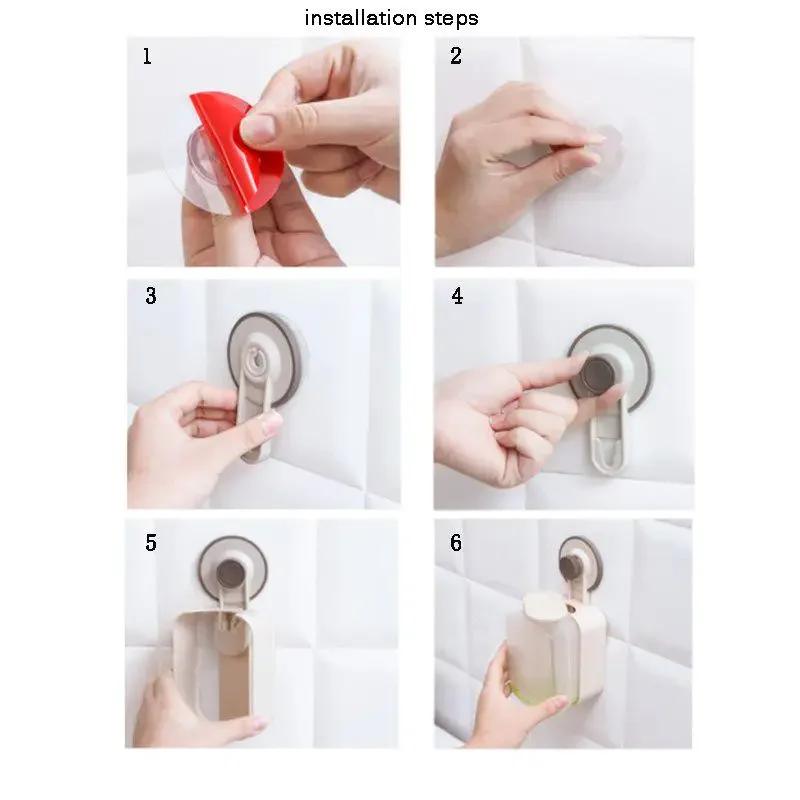 installation steps

1

2

3

4

5

6