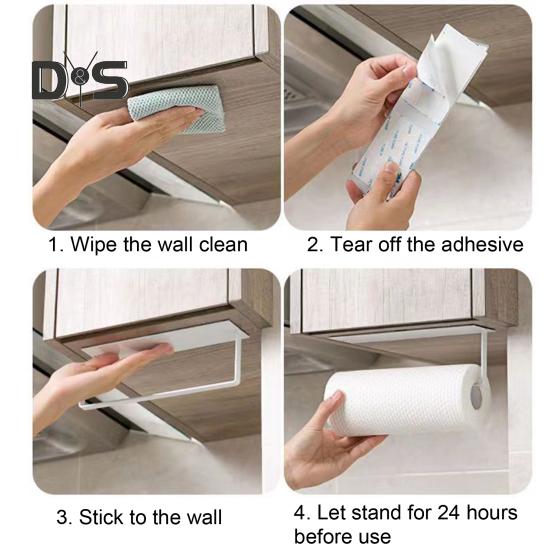 D&S

1. Wipe the wall clean

2. Tear off the adhesive

3. Stick to the wall

4. Let stand for 24 hours before use