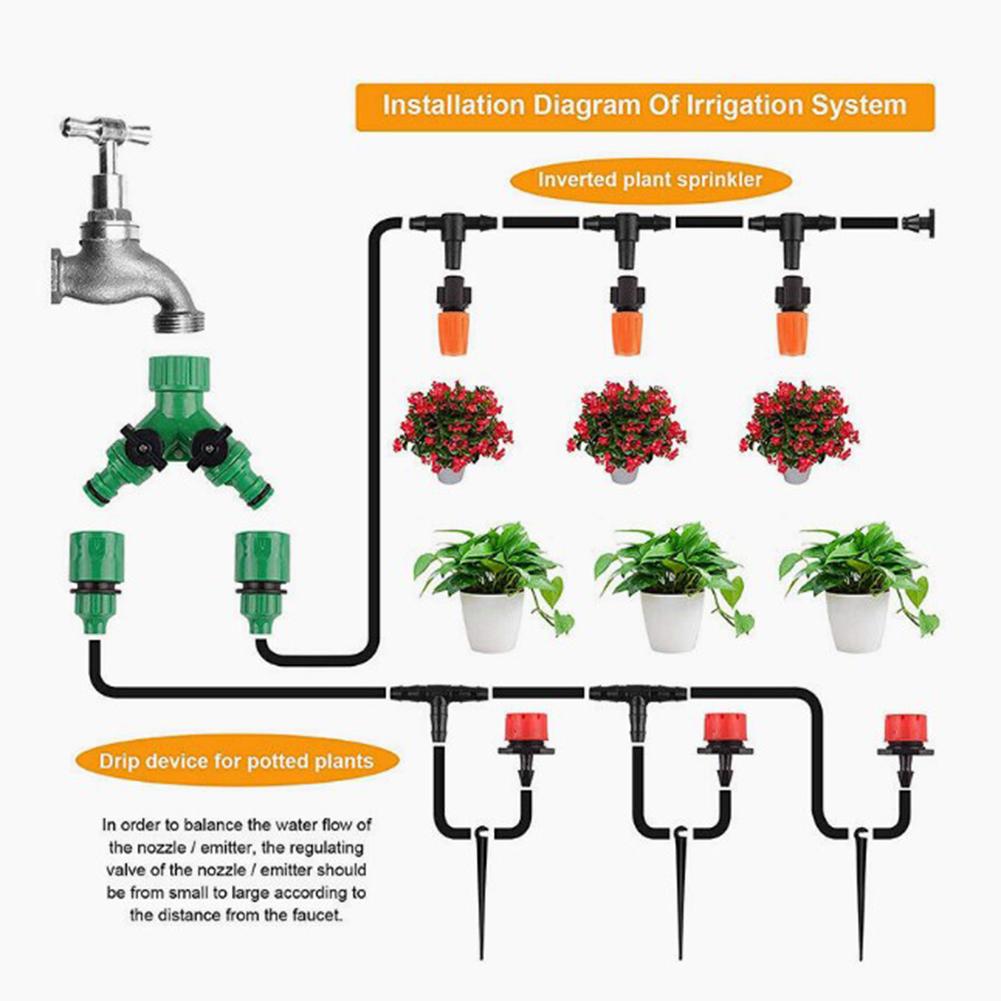 Installation Diagram Of Irrigation System

Inverted plant sprinkler

Drip device for potted plants

In order to balance the water flow of the nozzle / emitter, the regulating valve of the nozzle / emitter should be from small to large according to the distance from the faucet.