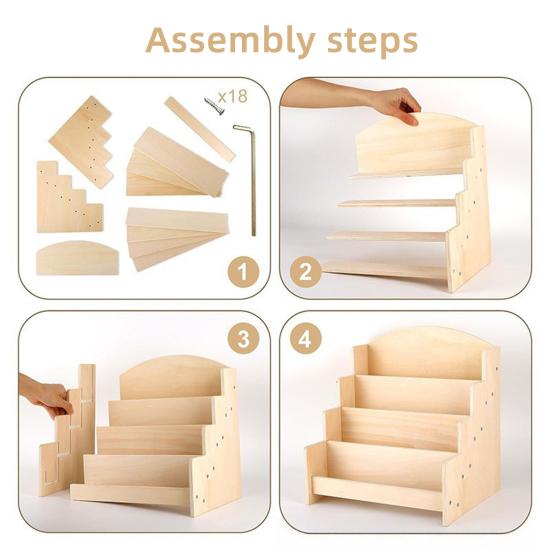 Assembly steps

x18

1

2

3

4