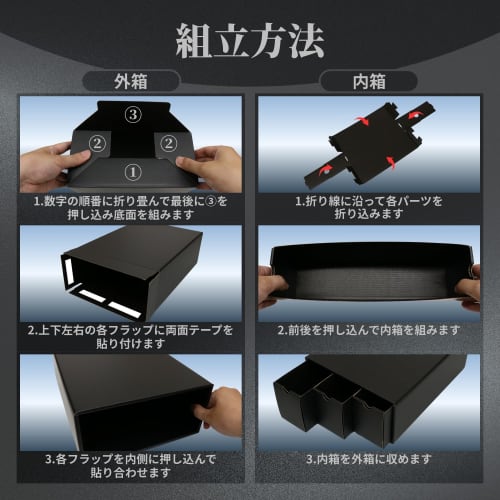 組立方法

外箱

③
②
②
①

1.数字の順番に折り畳んで最後に③を押し込み底面を組みます

2.上下左右の各フラップに両面テープを貼り付けます

3.各フラップを内側に押し込んで貼り合わせます

内箱

1.折り線に沿って各パーツを折り込みます

2.前後を押し込んで内箱を組みます

3.内箱を外箱に収めます