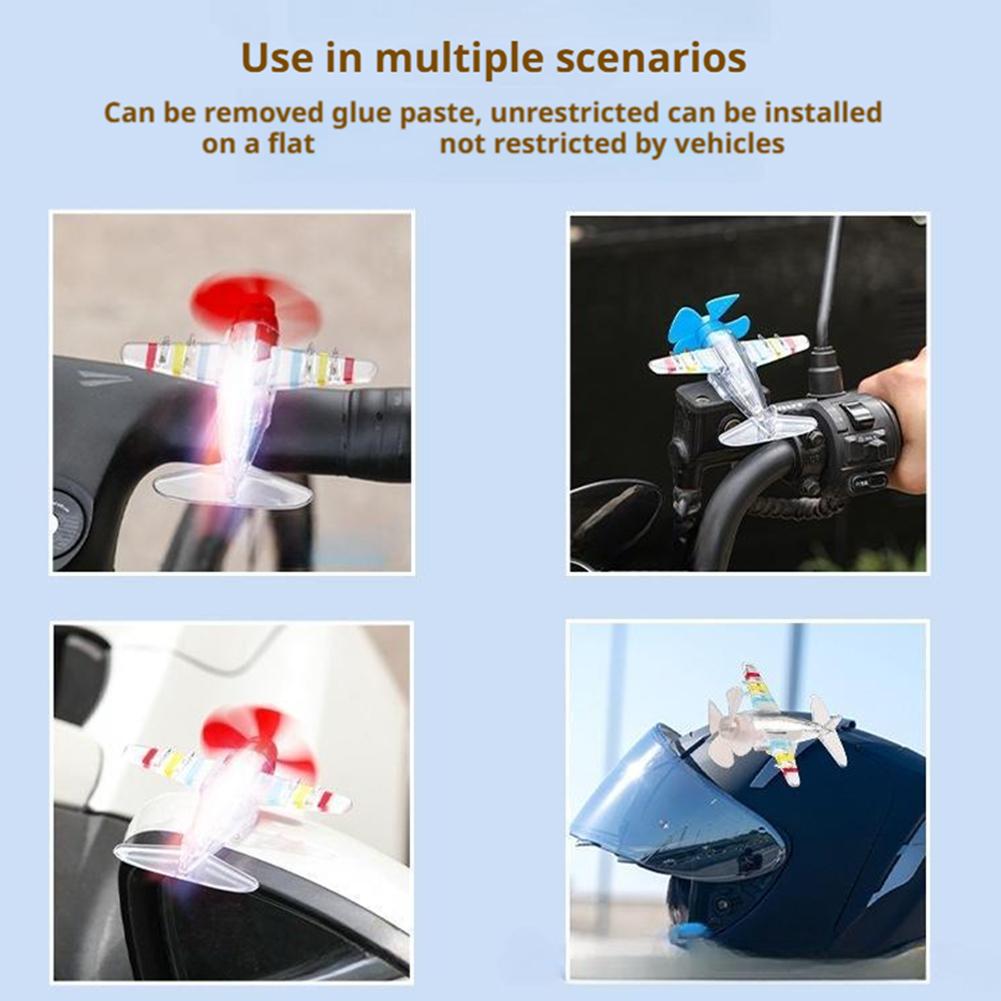 Use in multiple scenarios

Can be removed glue paste, unrestricted can be installed on a flat not restricted by vehicles