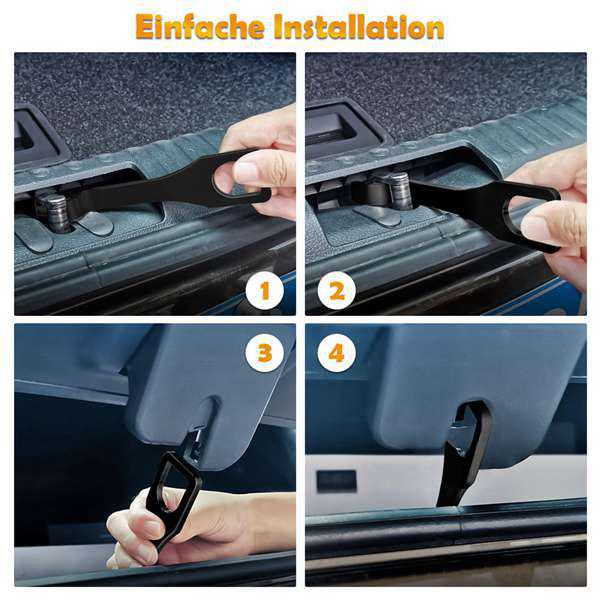 Einfache Installation

1

2

3

4