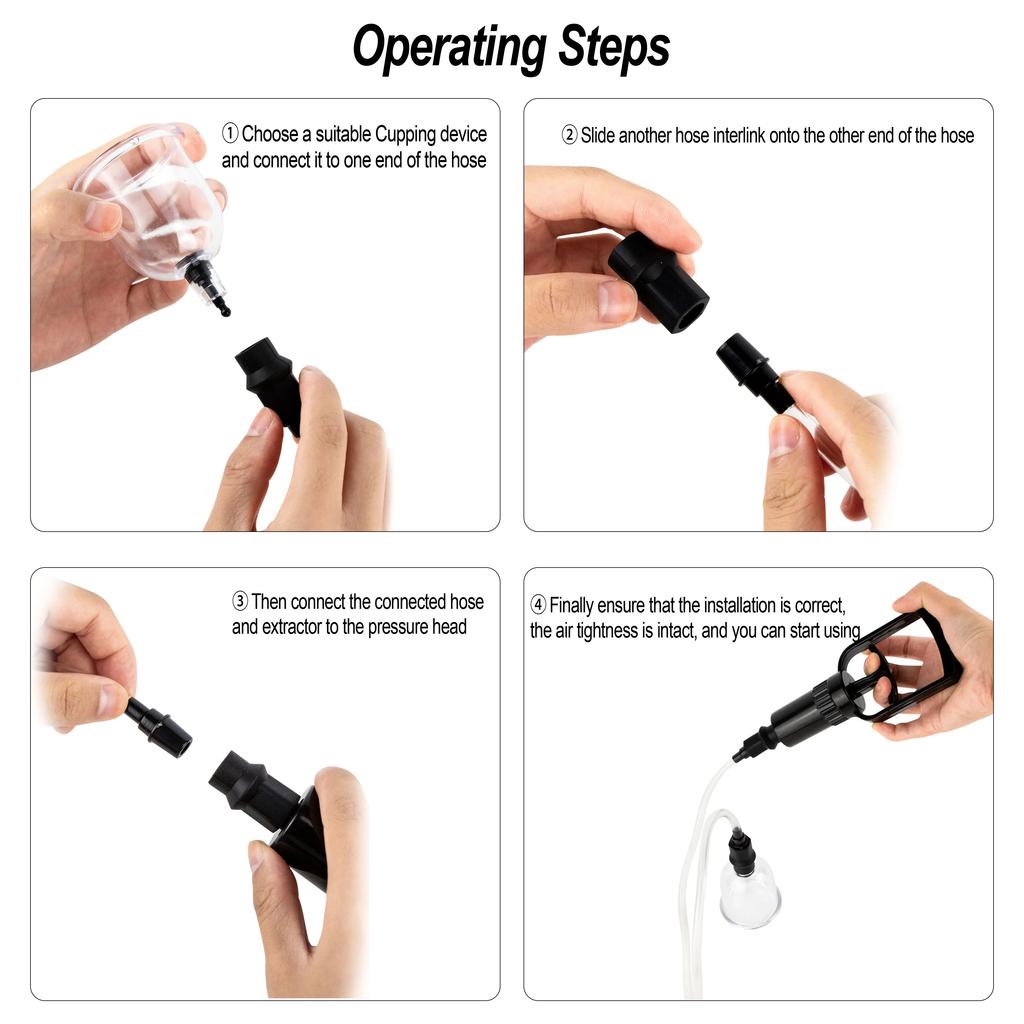 Operating Steps

① Choose a suitable Cupping device and connect it to one end of the hose

② Slide another hose interlink onto the other end of the hose

③ Then connect the connected hose and extractor to the pressure head

④ Finally ensure that the installation is correct, the air tightness is intact, and you can start using