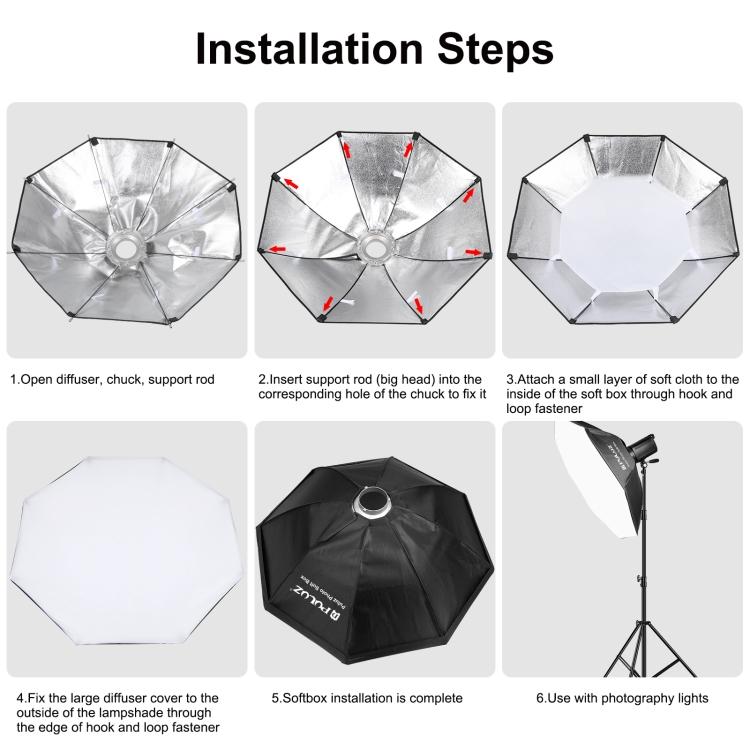 Installation Steps

1.Open diffuser, chuck, support rod

2.Insert support rod (big head) into the corresponding hole of the chuck to fix it

3.Attach a small layer of soft cloth to the inside of the soft box through hook and loop fastener

PULUZ
Puluz Photo Soft Box

PULUZ

4.Fix the large diffuser cover to the outside of the lampshade through the edge of hook and loop fastener

5.Softbox installation is complete

6.Use with photography lights