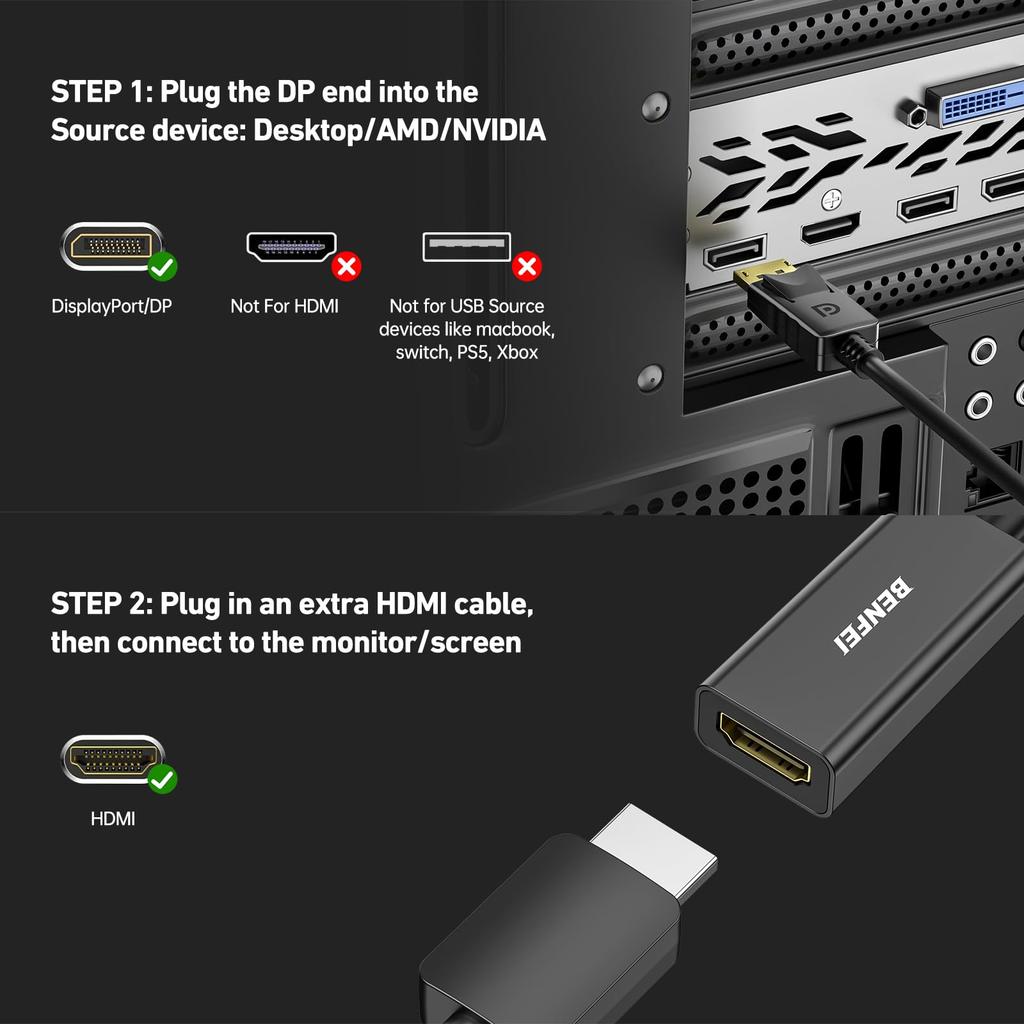 STEP 1: Plug the DP end into the Source device: Desktop/AMD/NVIDIA

DisplayPort/DP

Not For HDMI

Not for USB Source devices like macbook, switch, PS5, Xbox

STEP 2: Plug in an extra HDMI cable, then connect to the monitor/screen

HDMI

BENFEI