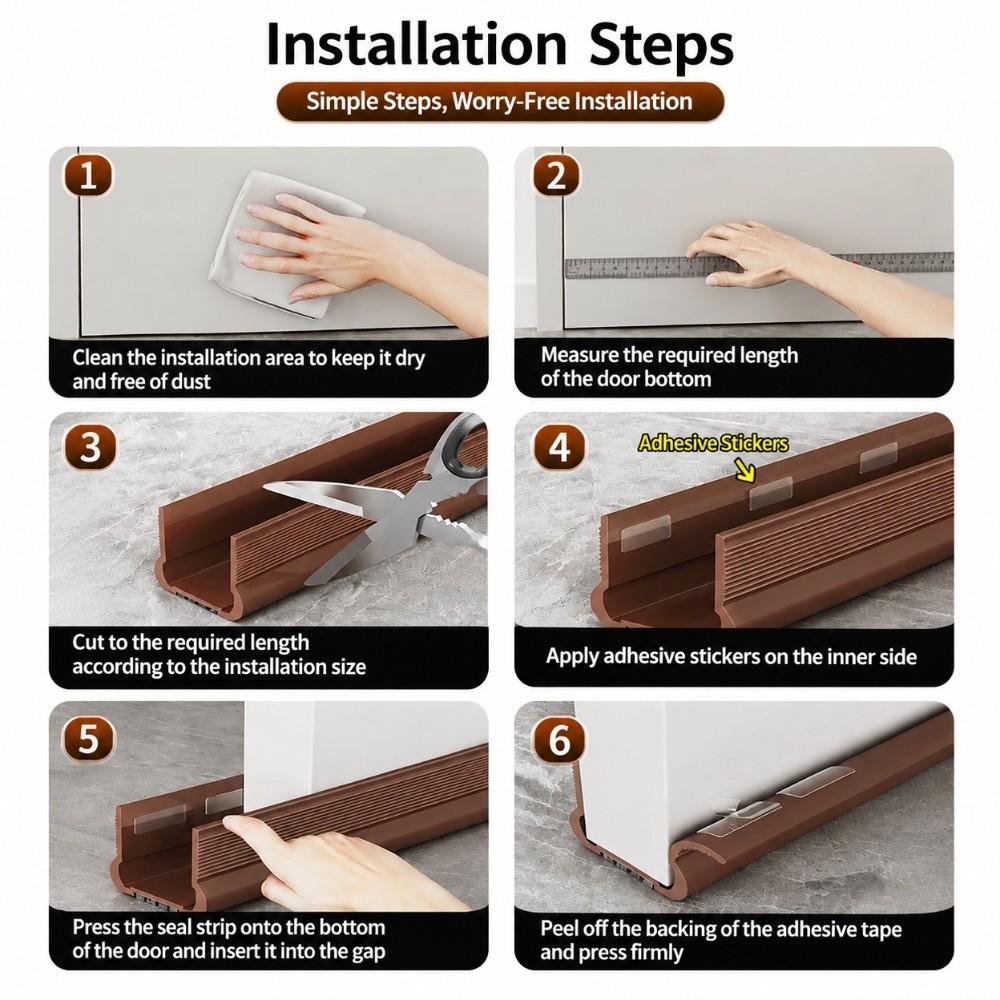 Installation Steps

Simple Steps, Worry-Free Installation

1

Clean the installation area to keep it dry and free of dust

2

Measure the required length of the door bottom

3

Cut to the required length according to the installation size

4

Adhesive Stickers

Apply adhesive stickers on the inner side

5

Press the seal strip onto the bottom of the door and insert it into the gap

6

Peel off the backing of the adhesive tape and press firmly