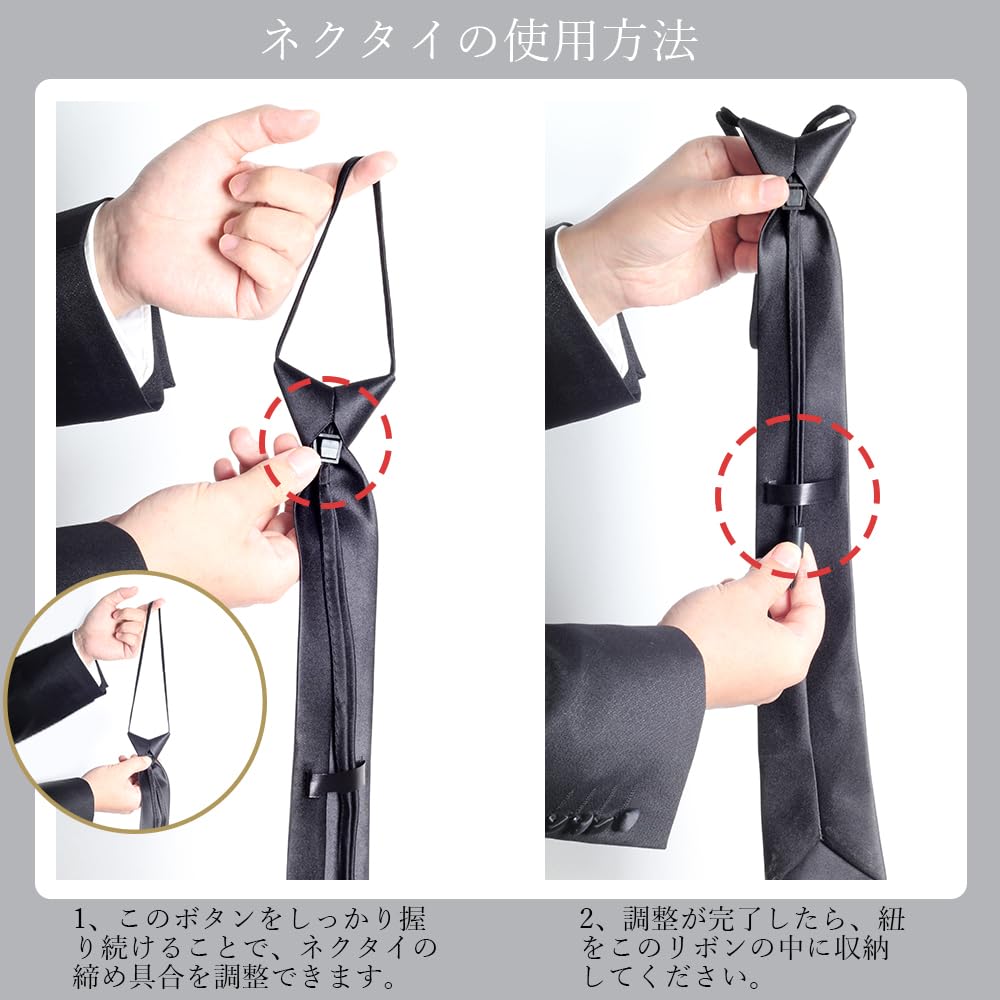 ネクタイの使用方法

1、このボタンをしっかり握り続けることで、ネクタイの締め具合を調整できます。

2、調整が完了したら、紐をこのリボンの中に収納してください。