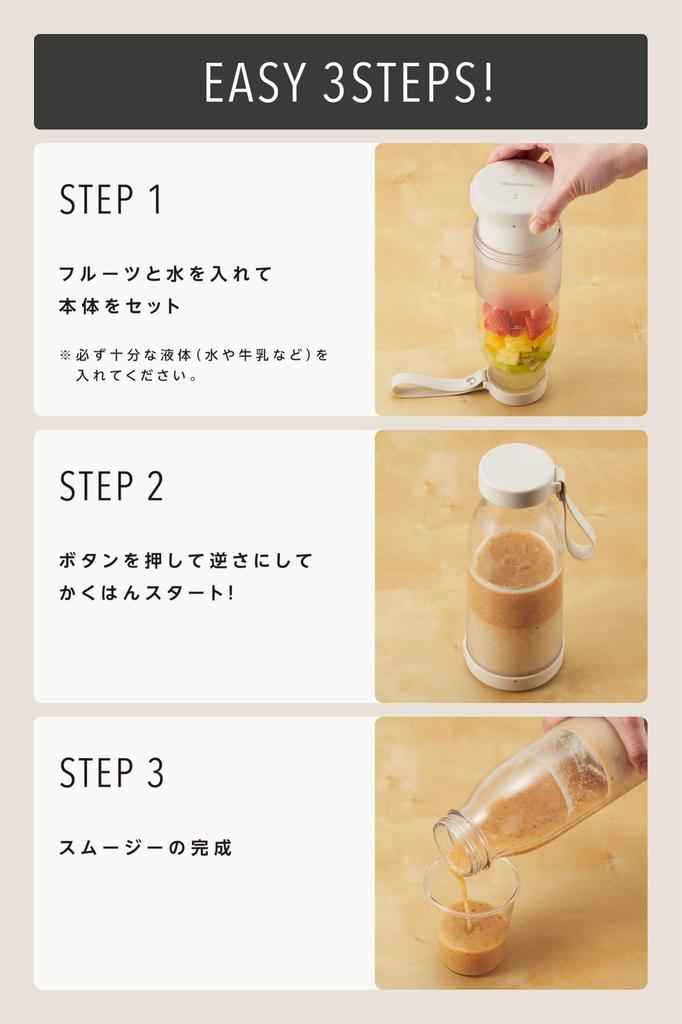 EASY 3STEPS!

STEP 1

フルーツと水を入れて
本体をセット

※必ず十分な液体(水や牛乳など)を入れてください。

STEP 2

ボタンを押して逆さにして
かくはんスタート!

STEP 3

スムージーの完成